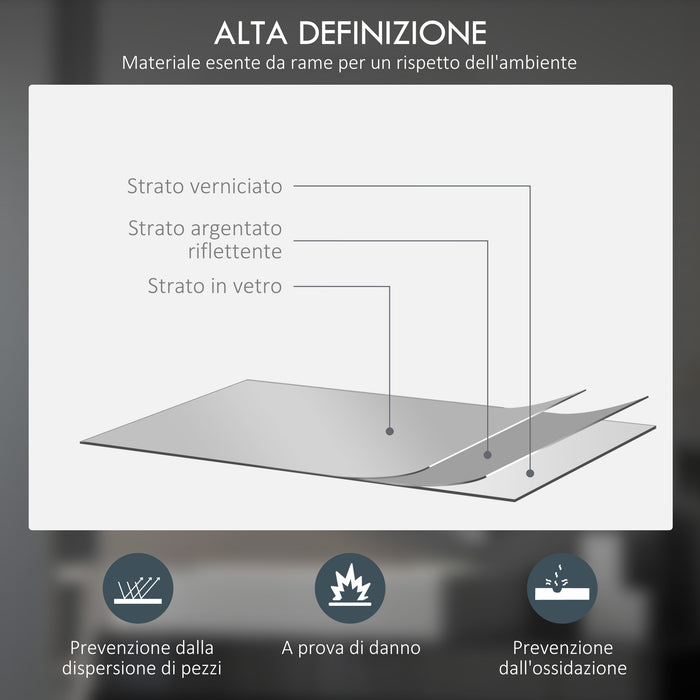 ALTA DEFINIZIONE
Materiale esente da rame per un rispetto dell'ambiente

Strato verniciato

Strato argentato riflettente

Strato in vetro

Prevenzione dalla dispersione di pezzi

A prova di danno

Prevenzione dall'ossidazione