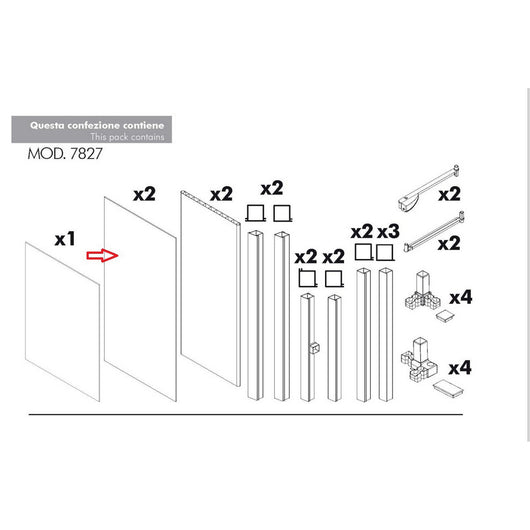 Questa confezione contiene
This pack contains

MOD. 7827

x1

x2

x2

x2

x2 x2

x2 x3

x2

x2

x4

x4