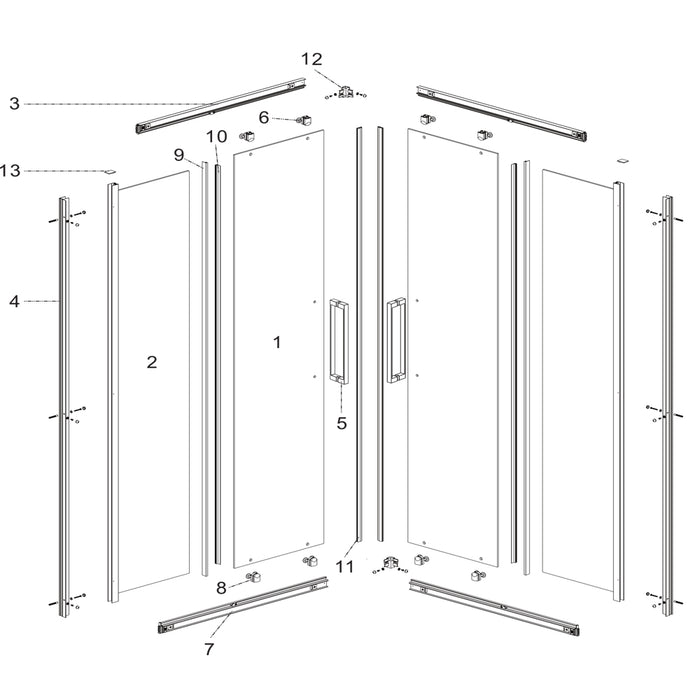 12
3
6
10
9
13
4
2
1
5
11
8
7