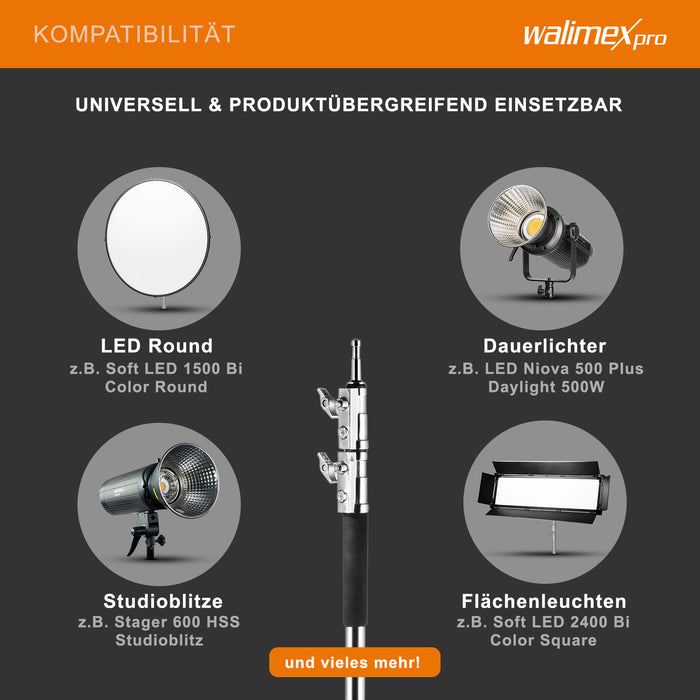 KOMPATIBILITÄT

walimex pro

UNIVERSELL & PRODUKTÜBERGREIFEND EINSETZBAR

LED Round
z.B. Soft LED 1500 Bi Color Round

Dauerlichter
z.B. LED Niova 500 Plus Daylight 500W

Studioblitze
z.B. Stager 600 HSS Studioblitz

Flächenleuchten
z.B. Soft LED 2400 Bi Color Square

und vieles mehr!