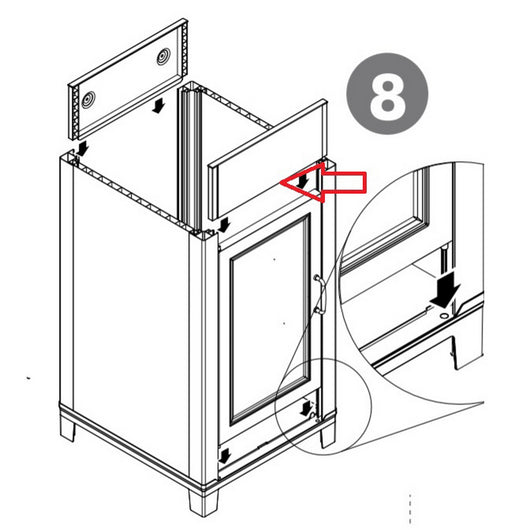 8