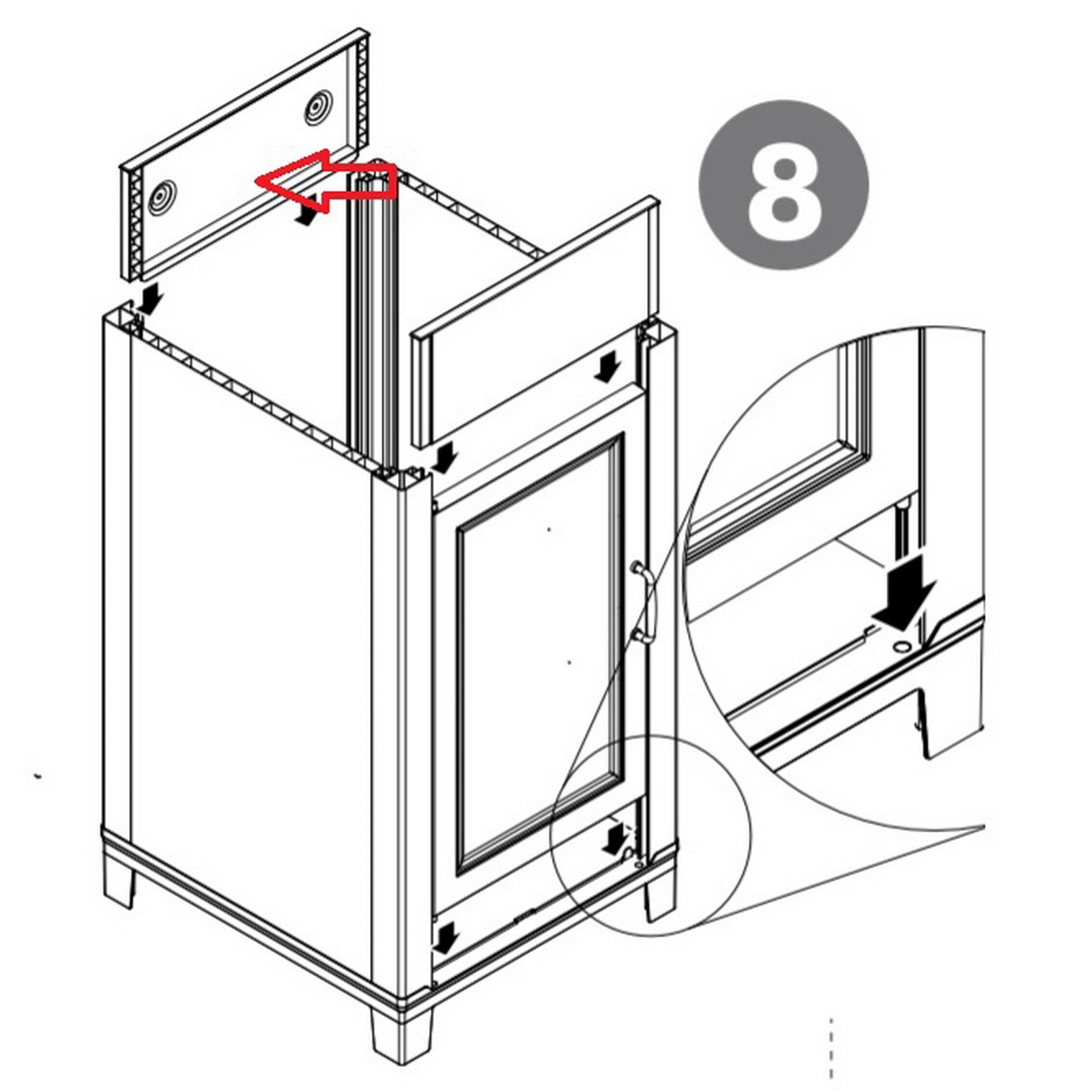 8