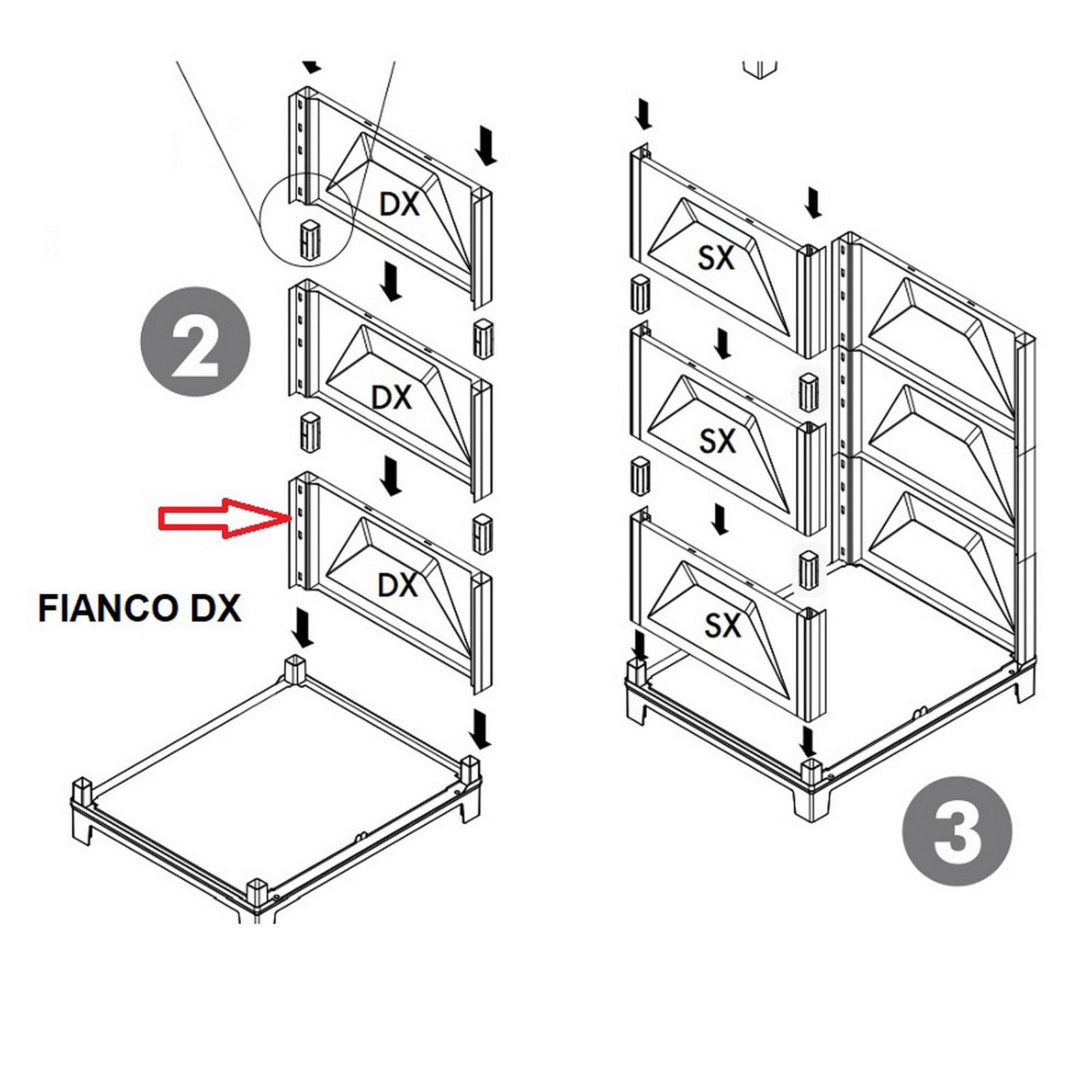 DX

2

DX

DX

FIANCO DX

SX

SX

SX

3