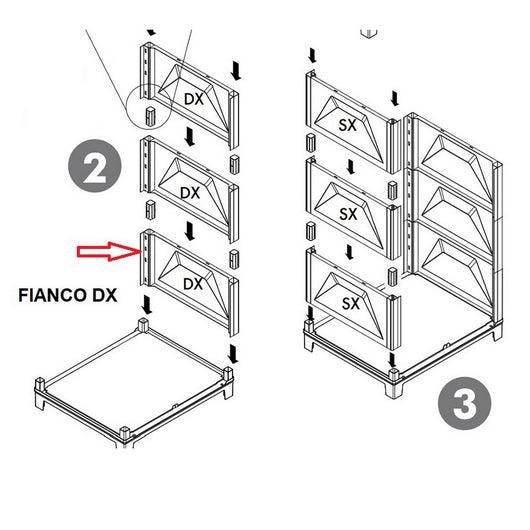 DX

2

DX

DX

FIANCO DX

SX

SX

SX

3