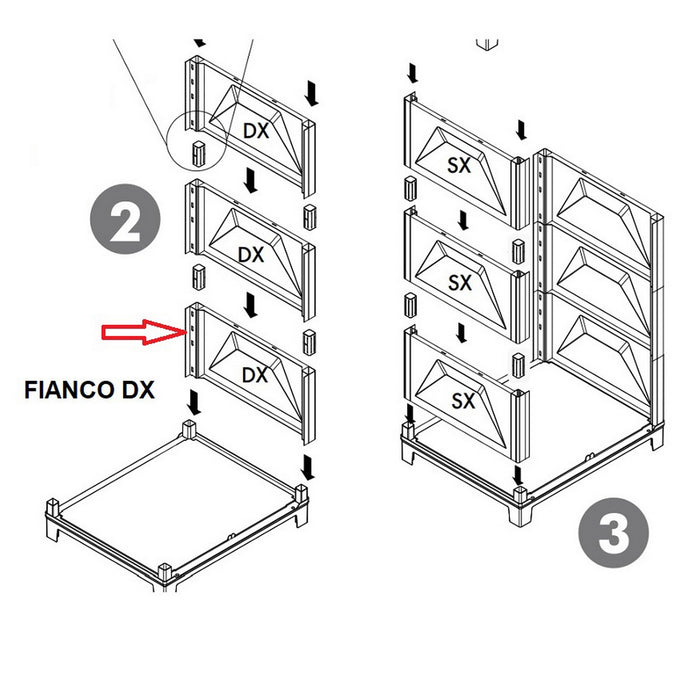 DX
2
DX
DX
FIANCO DX
SX
SX
SX
3