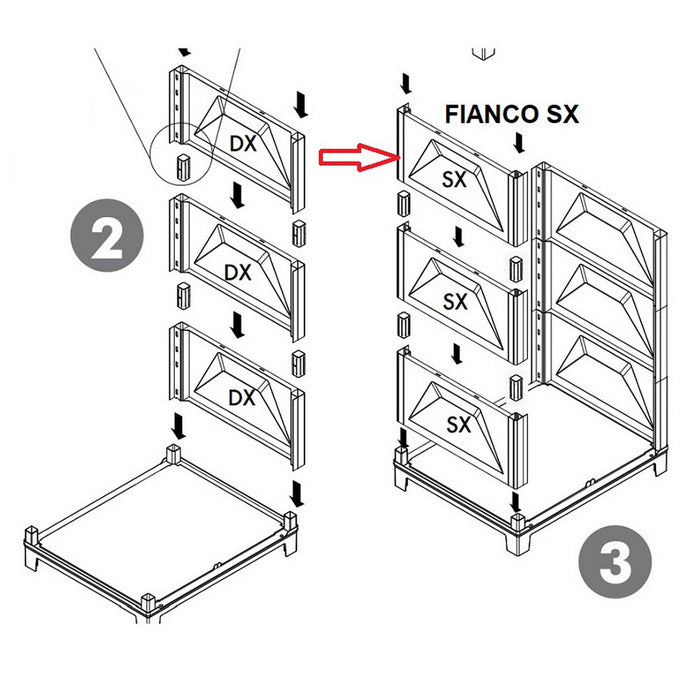 DX
2
DX
DX
FIANCO SX
SX
SX
SX
3