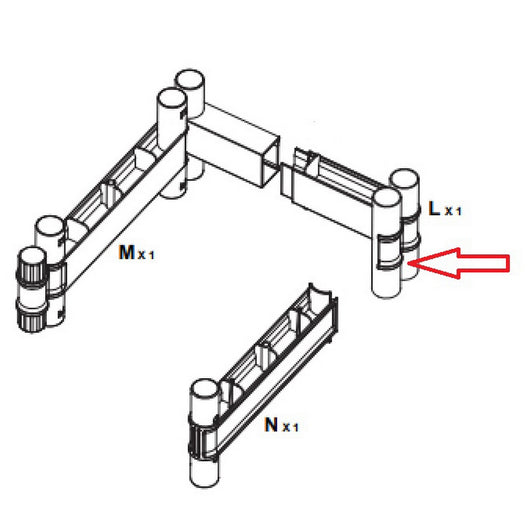 L x 1

M x 1

N x 1