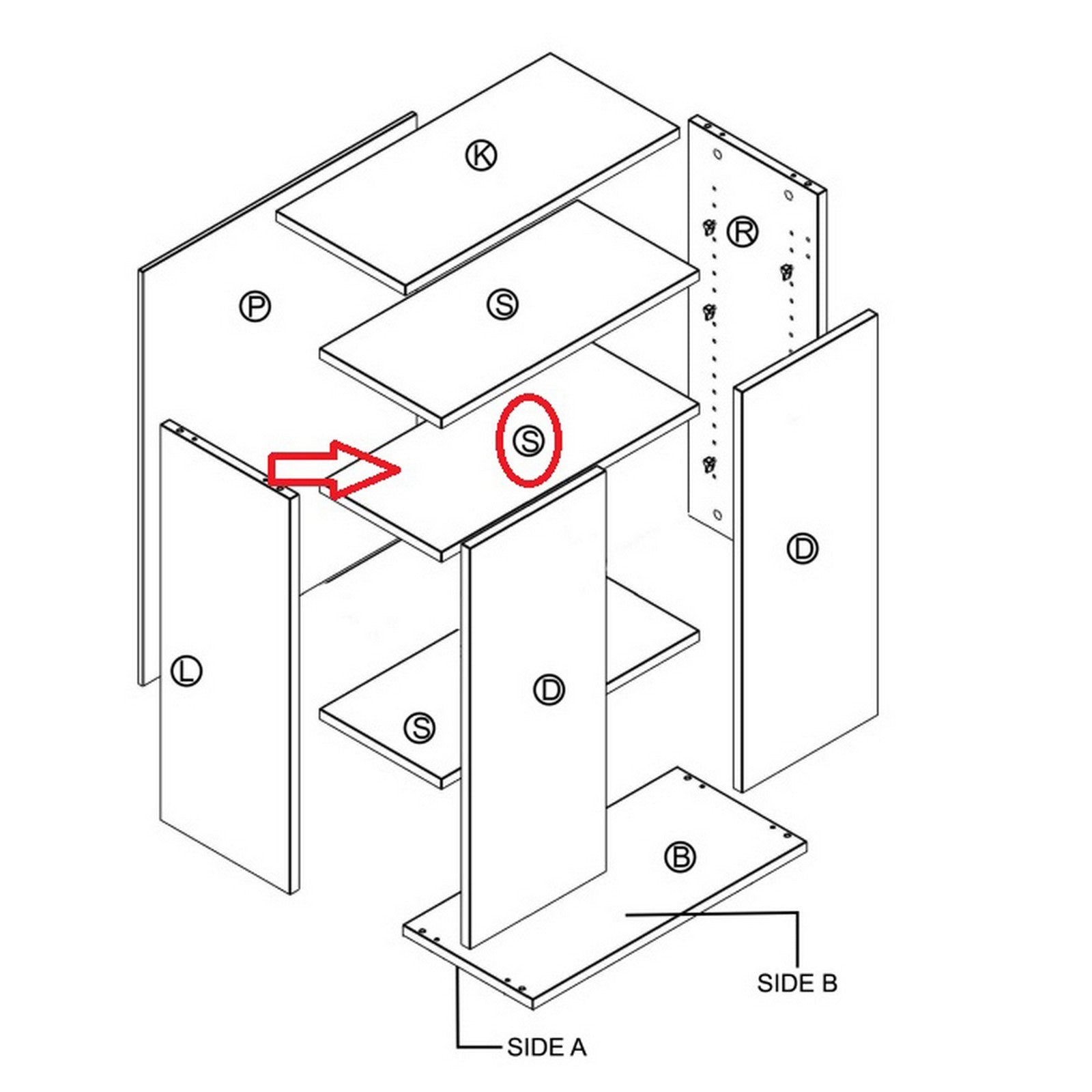 K

R

P

S

S

D

L

D

S

B

SIDE B

SIDE A