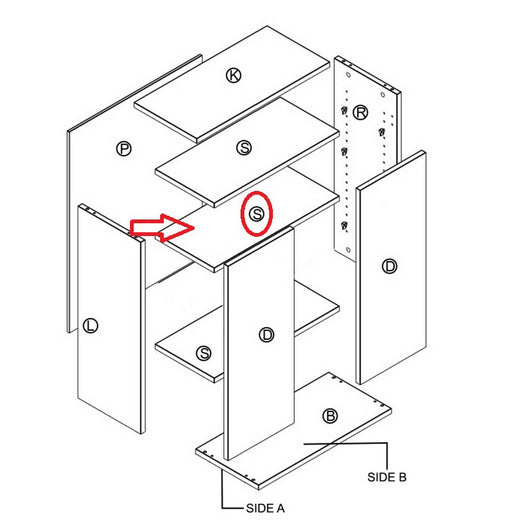 K
R
P
S
S
D
L
D
S
B
SIDE B
SIDE A