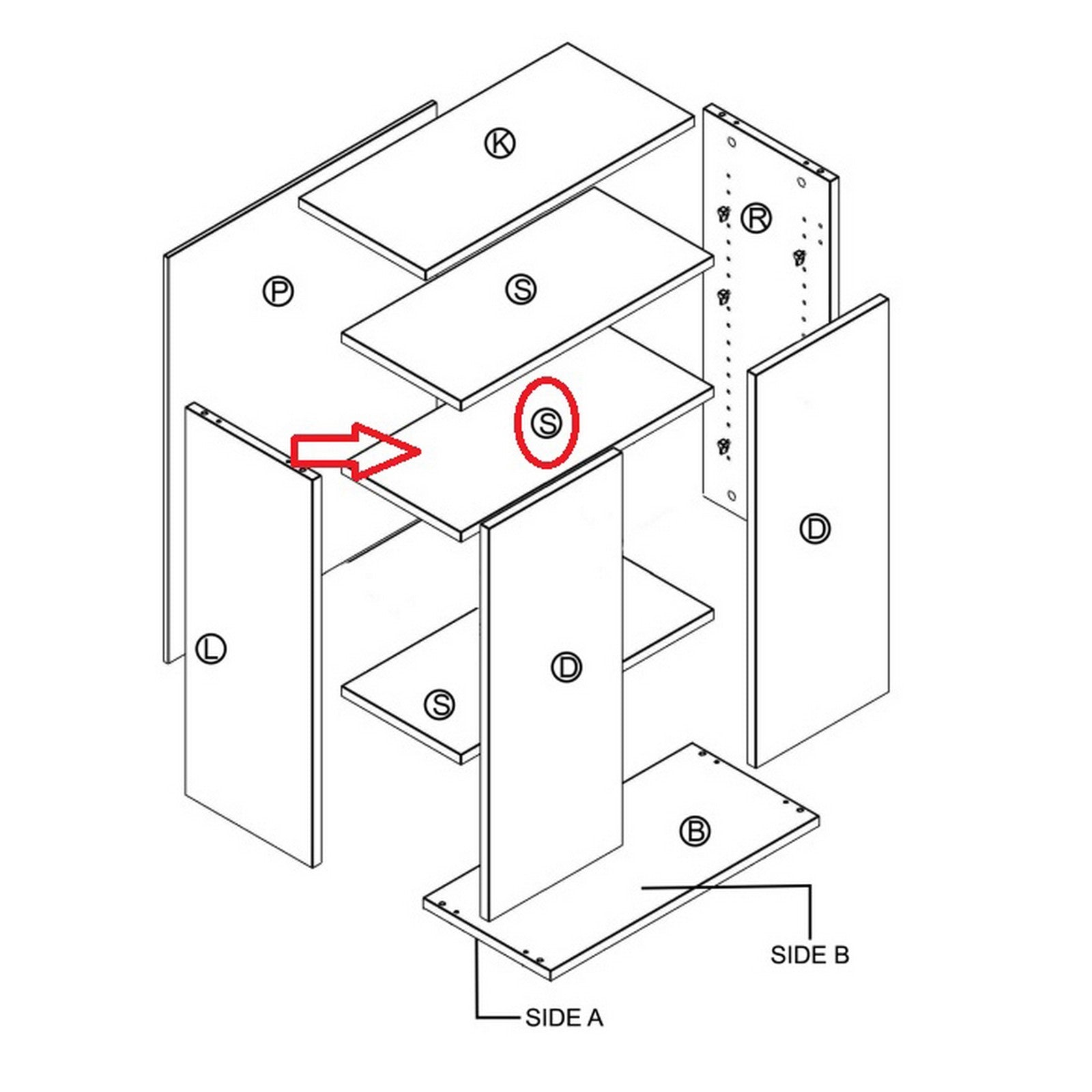 K

R

P

S

S

D

L

D

S

B

SIDE B

SIDE A