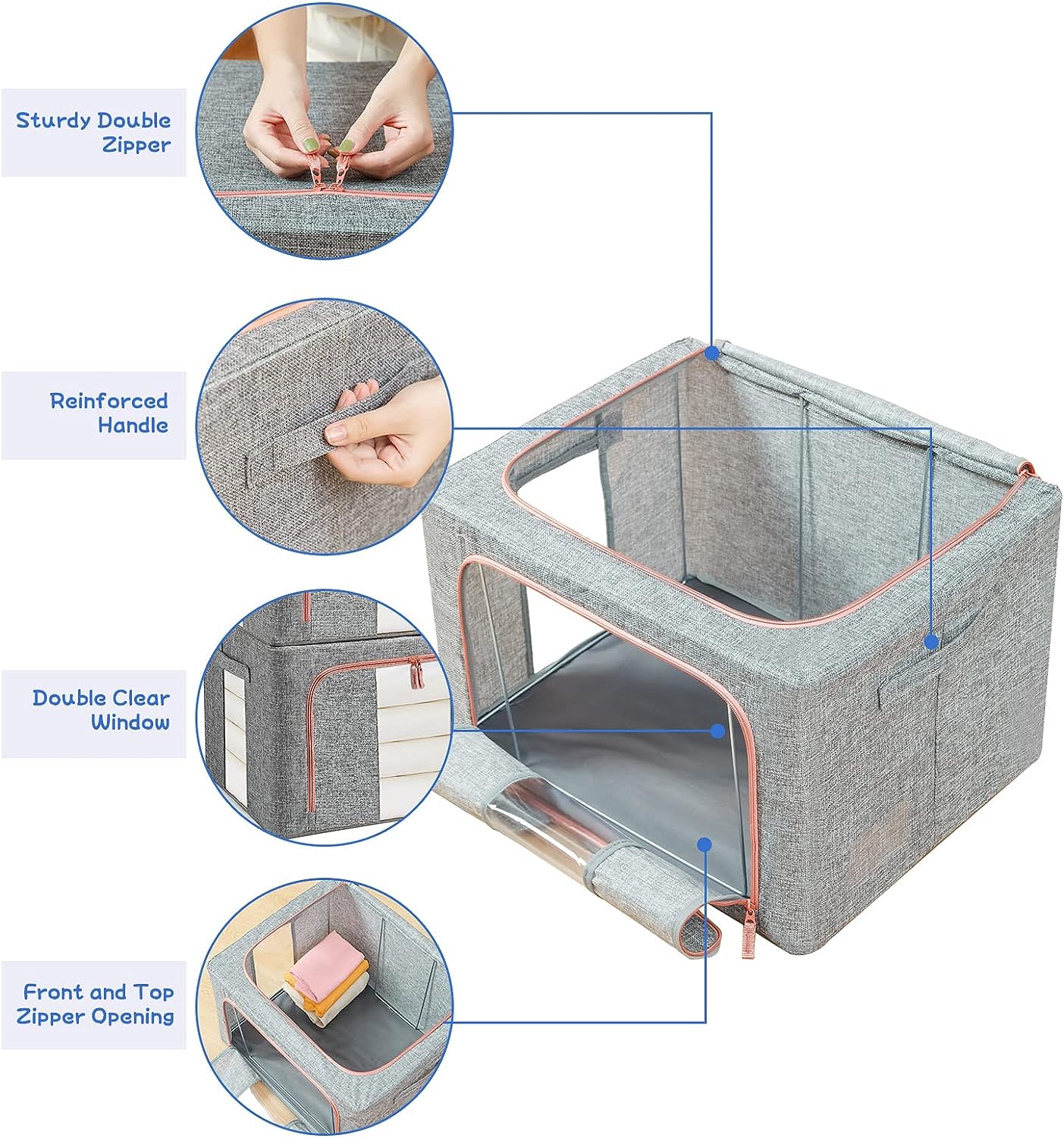 Sturdy Double Zipper

Reinforced Handle

Double Clear Window

Front and Top Zipper Opening