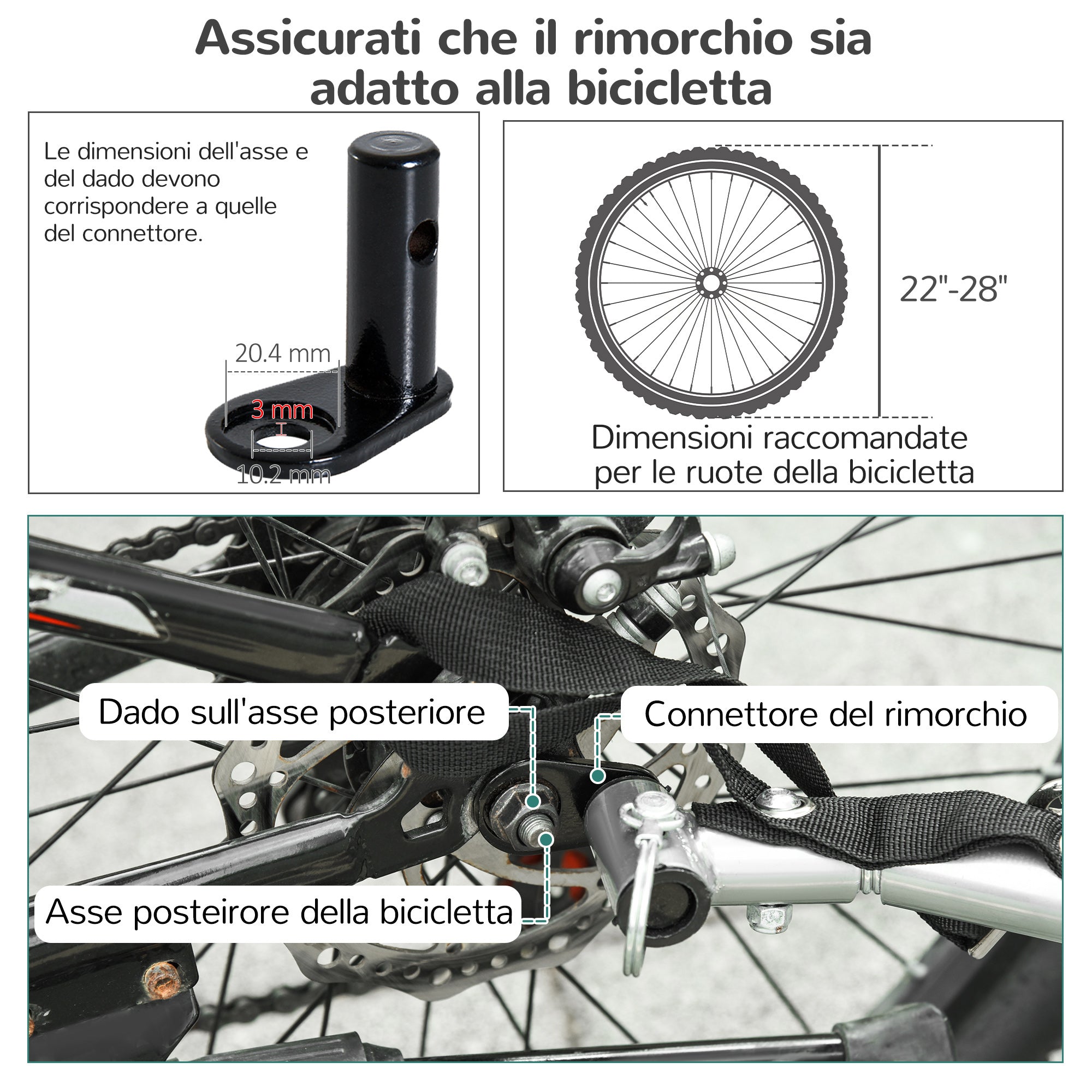 Assicurati che il rimorchio sia adatto alla bicicletta

Le dimensioni dell'asse e del dado devono corrispondere a quelle del connettore.

20.4 mm

3 mm

10.2 mm

22"-28"

Dimensioni raccomandate per le ruote della bicicletta

Dado sull'asse posteriore

Connettore del rimorchio

Asse posteirore della bicicletta