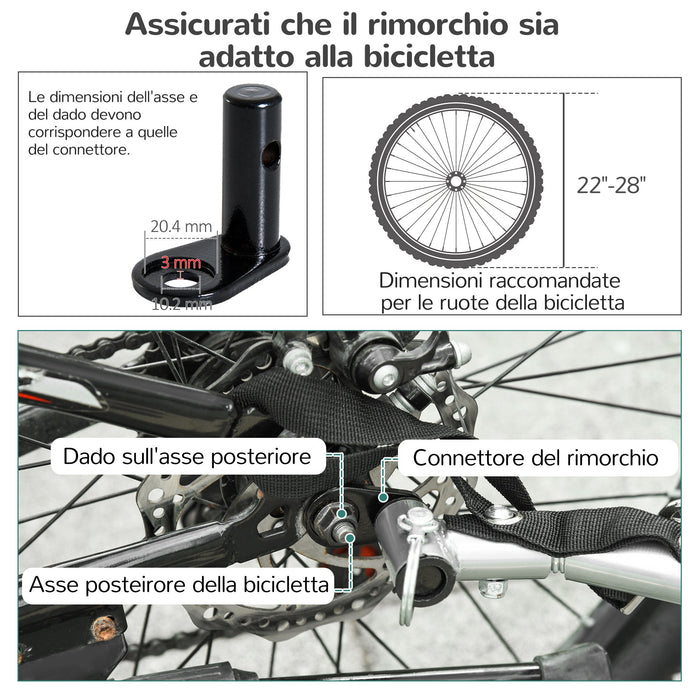 Assicurati che il rimorchio sia adatto alla bicicletta

Le dimensioni dell'asse e del dado devono corrispondere a quelle del connettore.

20.4 mm
3 mm
10.2 mm

22"-28"

Dimensioni raccomandate per le ruote della bicicletta

Dado sull'asse posteriore
Connettore del rimorchio
Asse posteirore della bicicletta