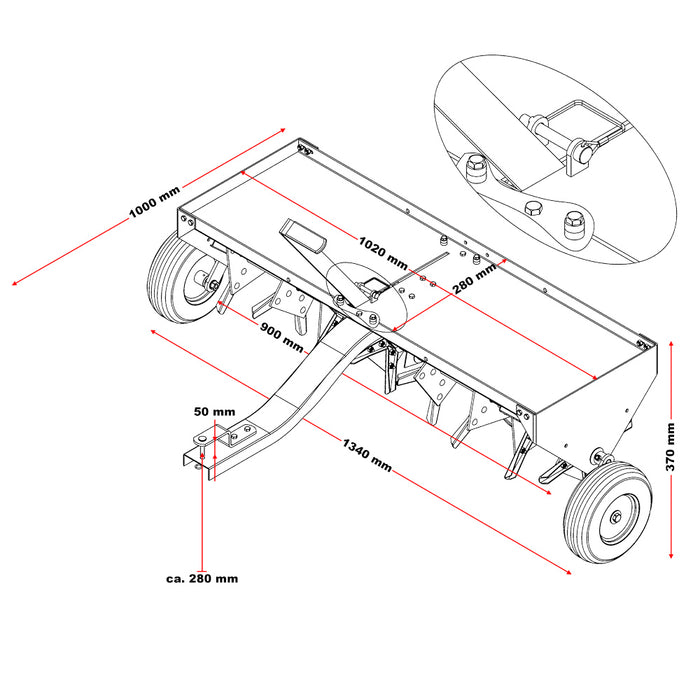 1000 mm
1020 mm
280 mm
900 mm
50 mm
1340 mm
370 mm
ca. 280 mm