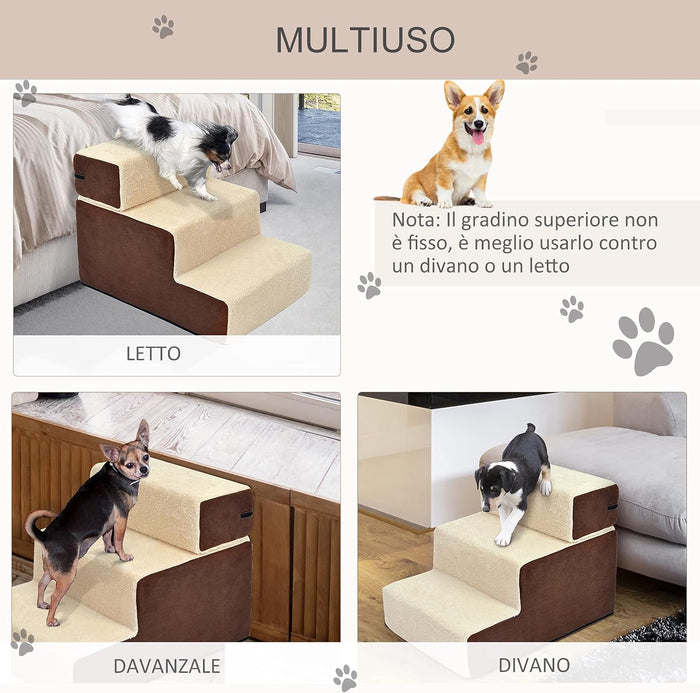 MULTIUSO

LETTO

Nota: Il gradino superiore non è fisso, è meglio usarlo contro un divano o un letto

DAVANZALE

DIVANO