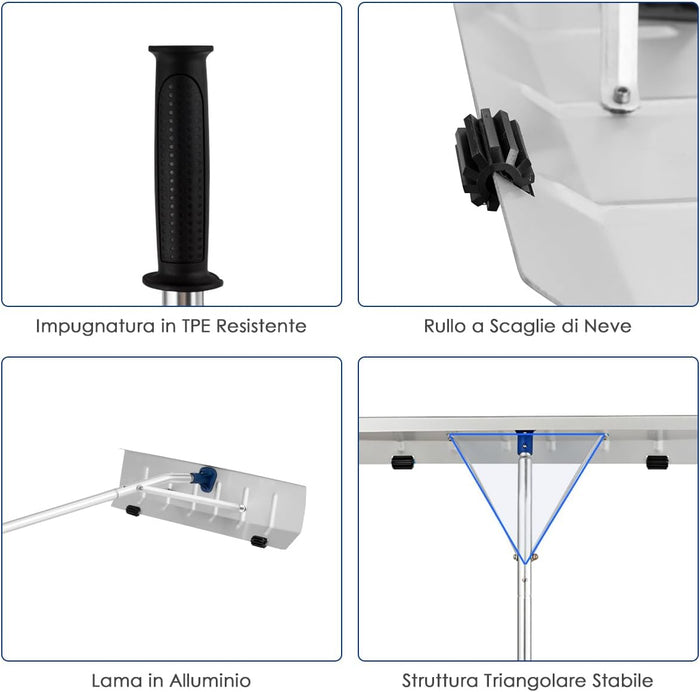 Impugnatura in TPE Resistente

Rullo a Scaglie di Neve

Lama in Alluminio

Struttura Triangolare Stabile