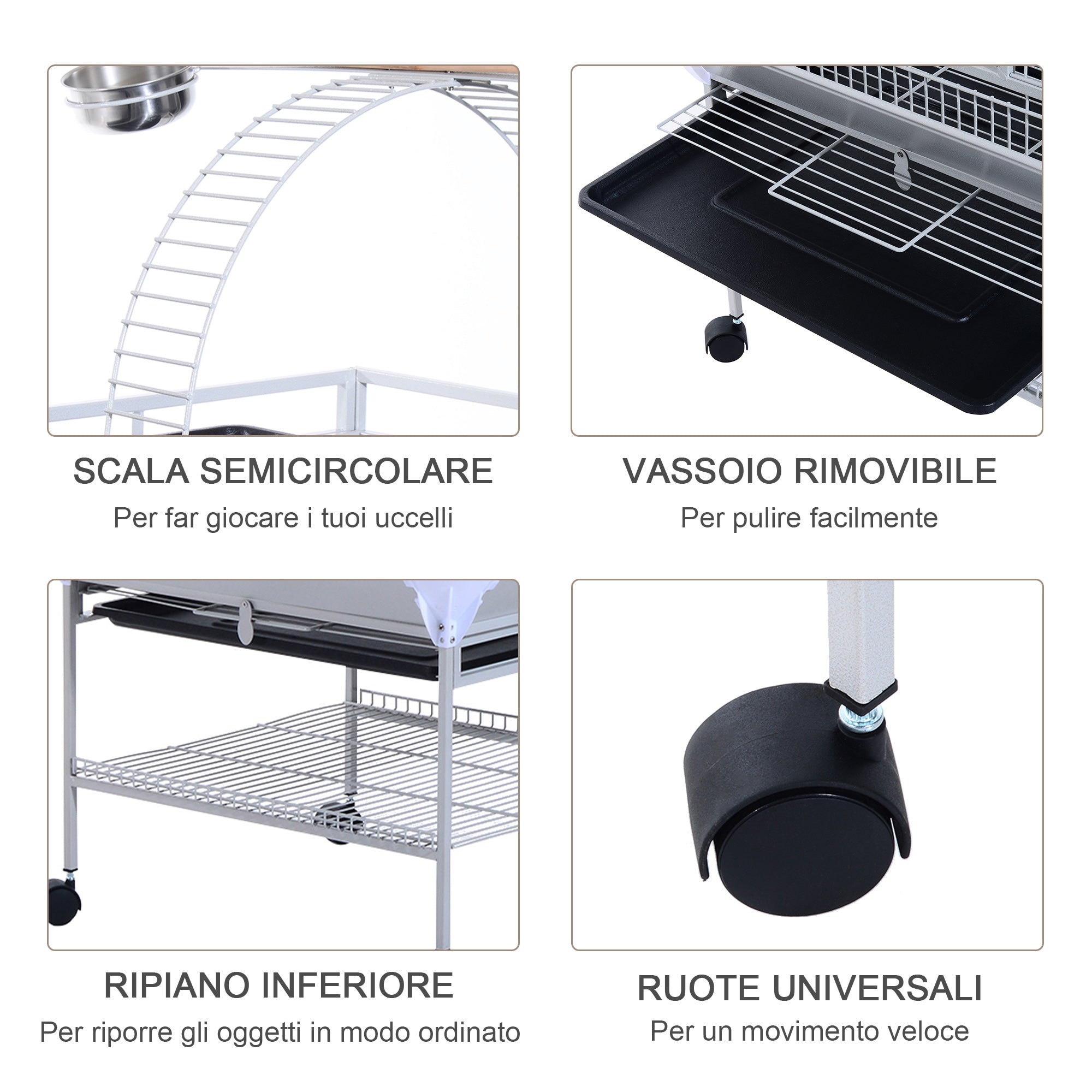 SCALA SEMICIRCOLARE

Per far giocare i tuoi uccelli

VASSOIO RIMOVIBILE

Per pulire facilmente

RIPIANO INFERIORE

Per riporre gli oggetti in modo ordinato

RUOTE UNIVERSALI

Per un movimento veloce