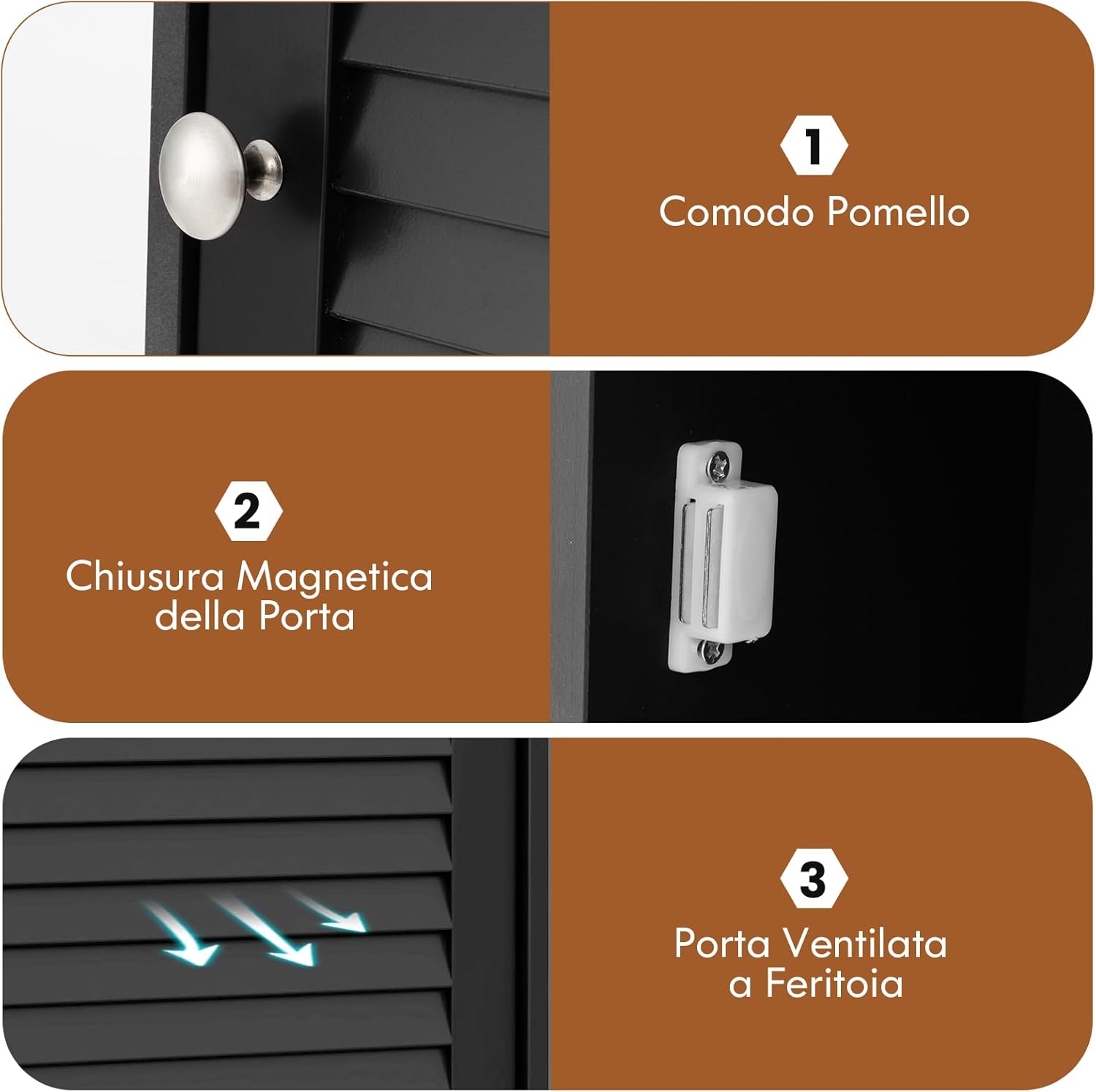 1
Comodo Pomello

2
Chiusura Magnetica della Porta

3
Porta Ventilata a Feritoia