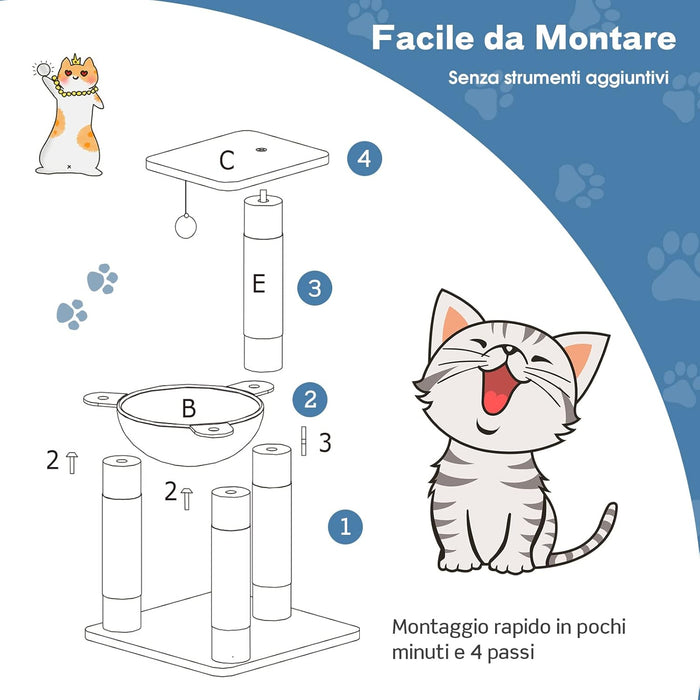 Facile da Montare

Senza strumenti aggiuntivi

C

4

E

3

B

2

3

2

2

1

Montaggio rapido in pochi minuti e 4 passi