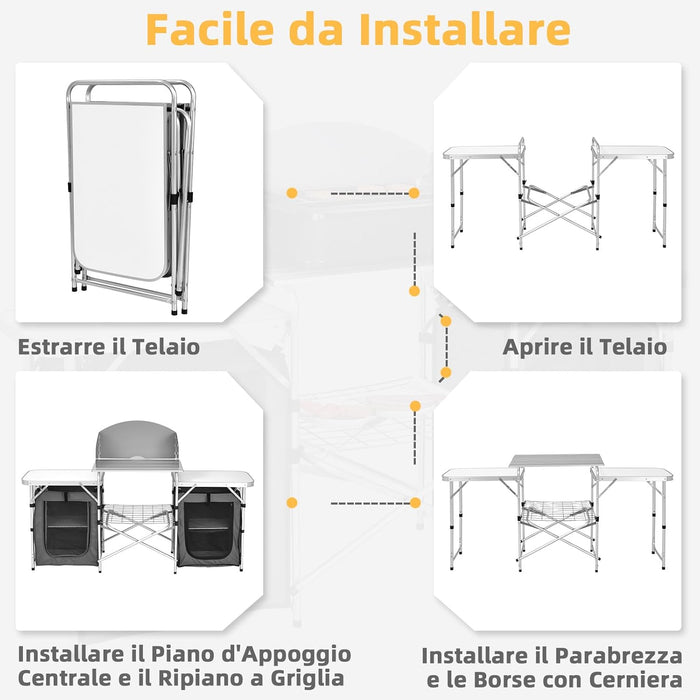 Facile da Installare

Estrarre il Telaio

Aprire il Telaio

Installare il Piano d'Appoggio Centrale e il Ripiano a Griglia

Installare il Parabrezza e le Borse con Cerniera