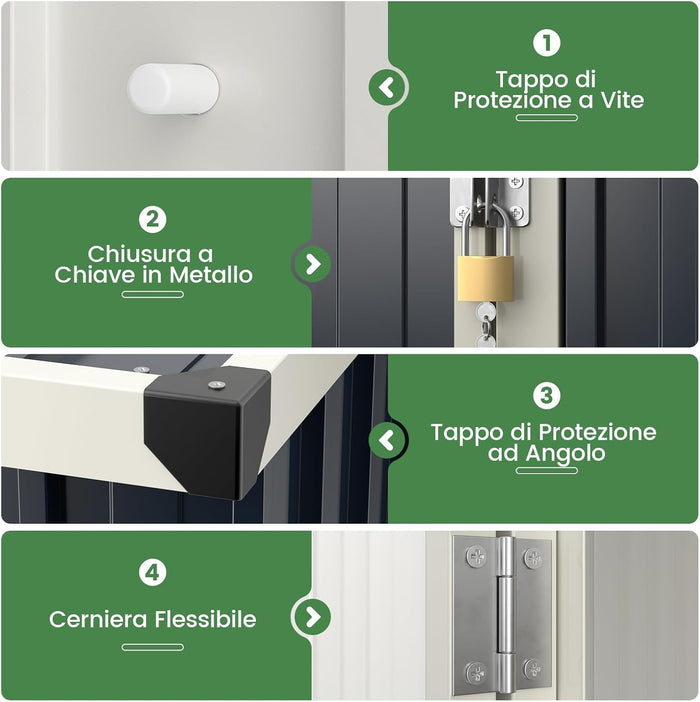 1
Tappo di Protezione a Vite

2
Chiusura a Chiave in Metallo

3
Tappo di Protezione ad Angolo

4
Cerniera Flessibile