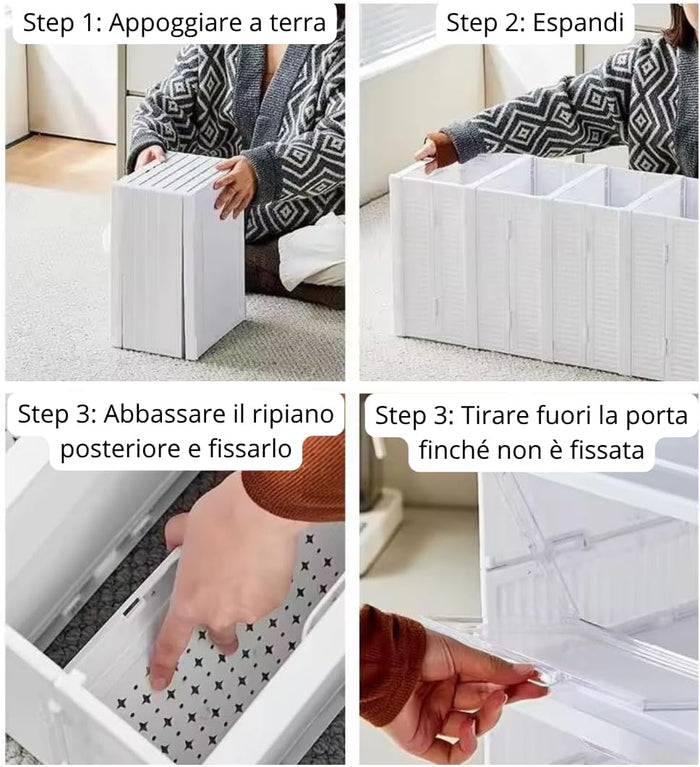 Step 1: Appoggiare a terra

Step 2: Espandi

Step 3: Abbassare il ripiano posteriore e fissarlo

Step 3: Tirare fuori la porta finché non è fissata