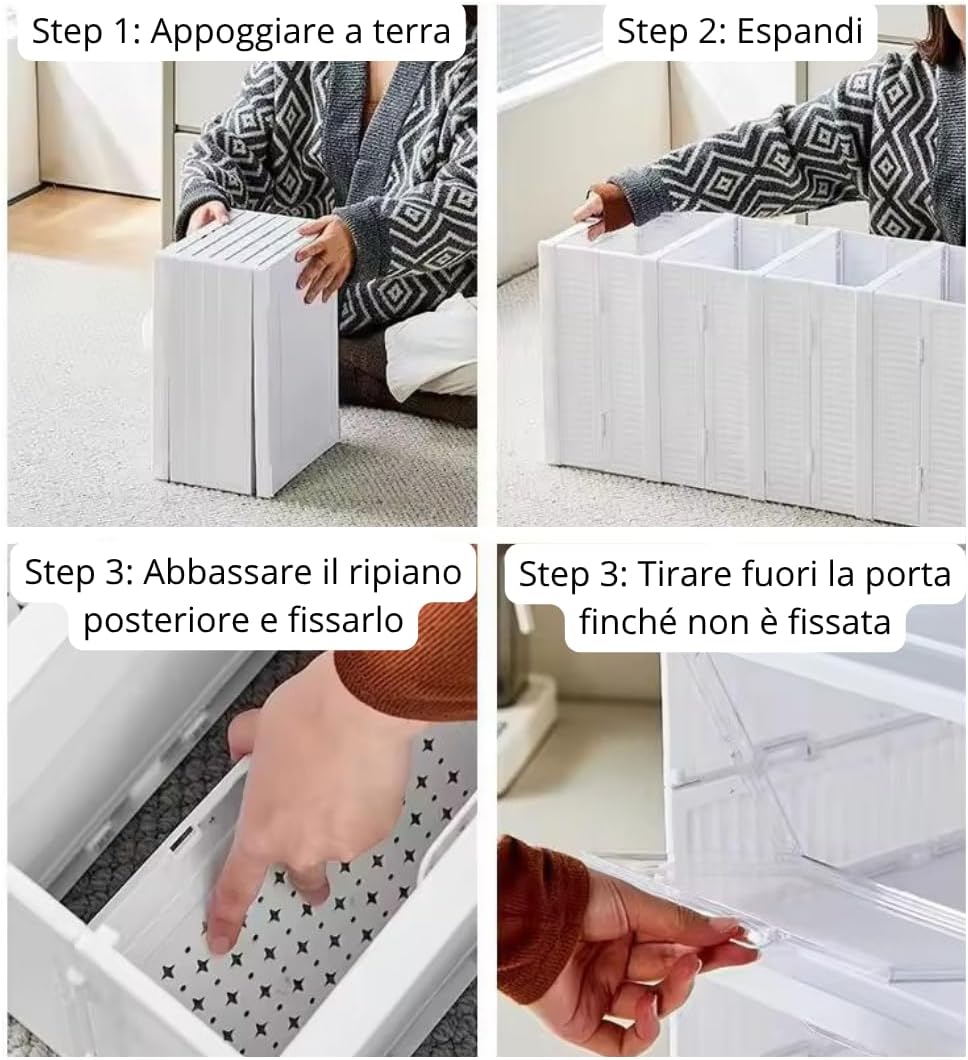 Step 1: Appoggiare a terra

Step 2: Espandi

Step 3: Abbassare il ripiano posteriore e fissarlo

Step 3: Tirare fuori la porta finché non è fissata