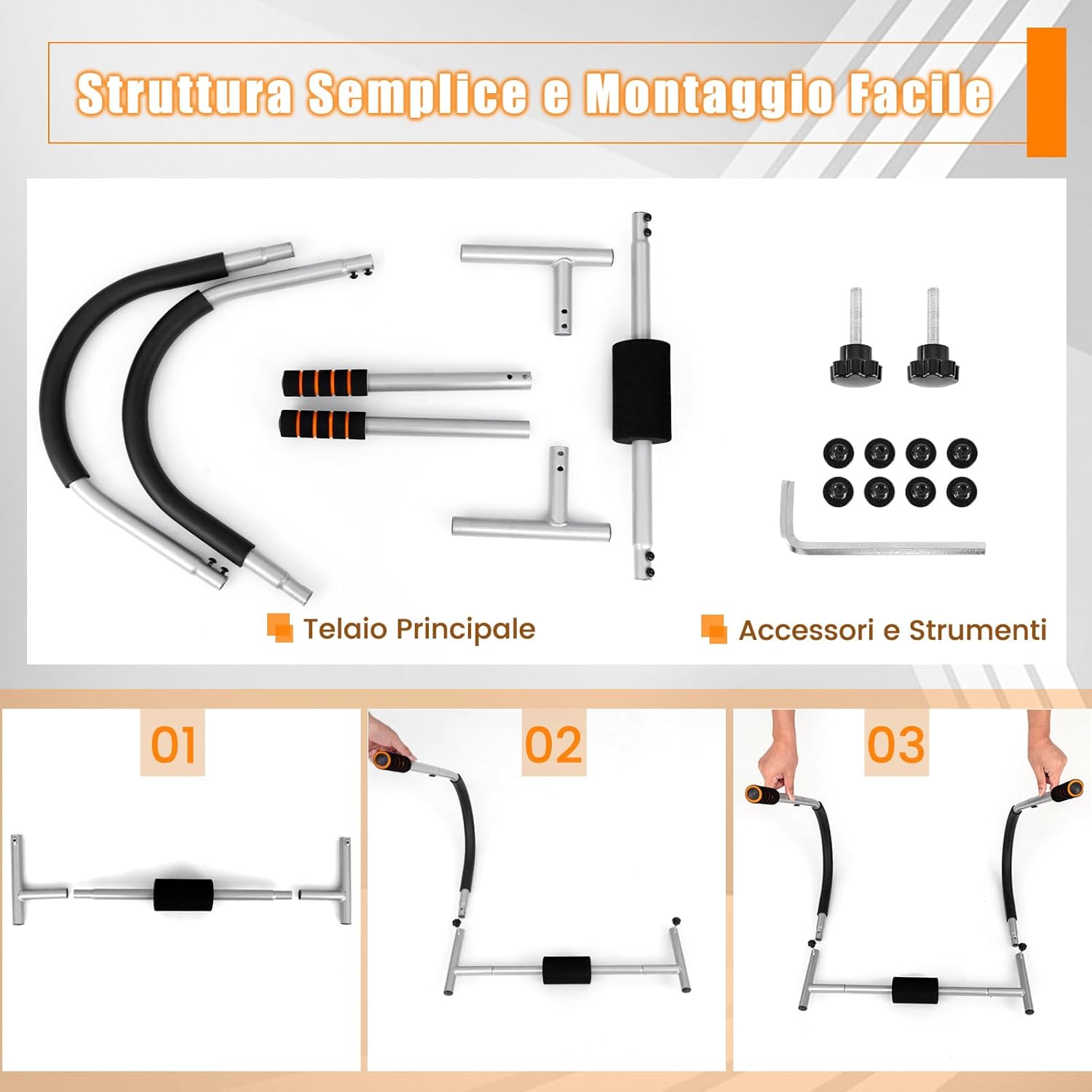 Struttura Semplice e Montaggio Facile

Telaio Principale

Accessori e Strumenti

01

02

03