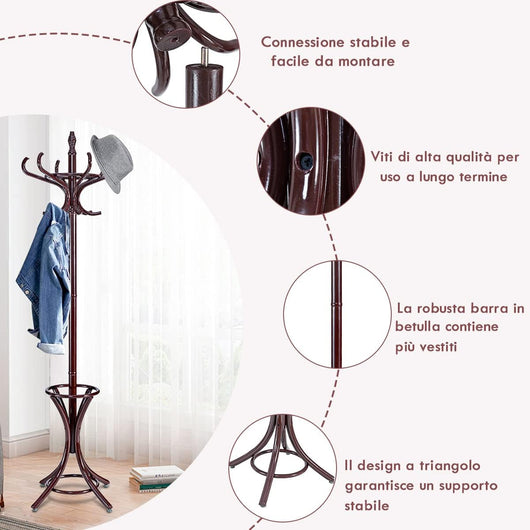 Connessione stabile e facile da montare

Viti di alta qualità per uso a lungo termine

La robusta barra in betulla contiene più vestiti

Il design a triangolo garantisce un supporto stabile