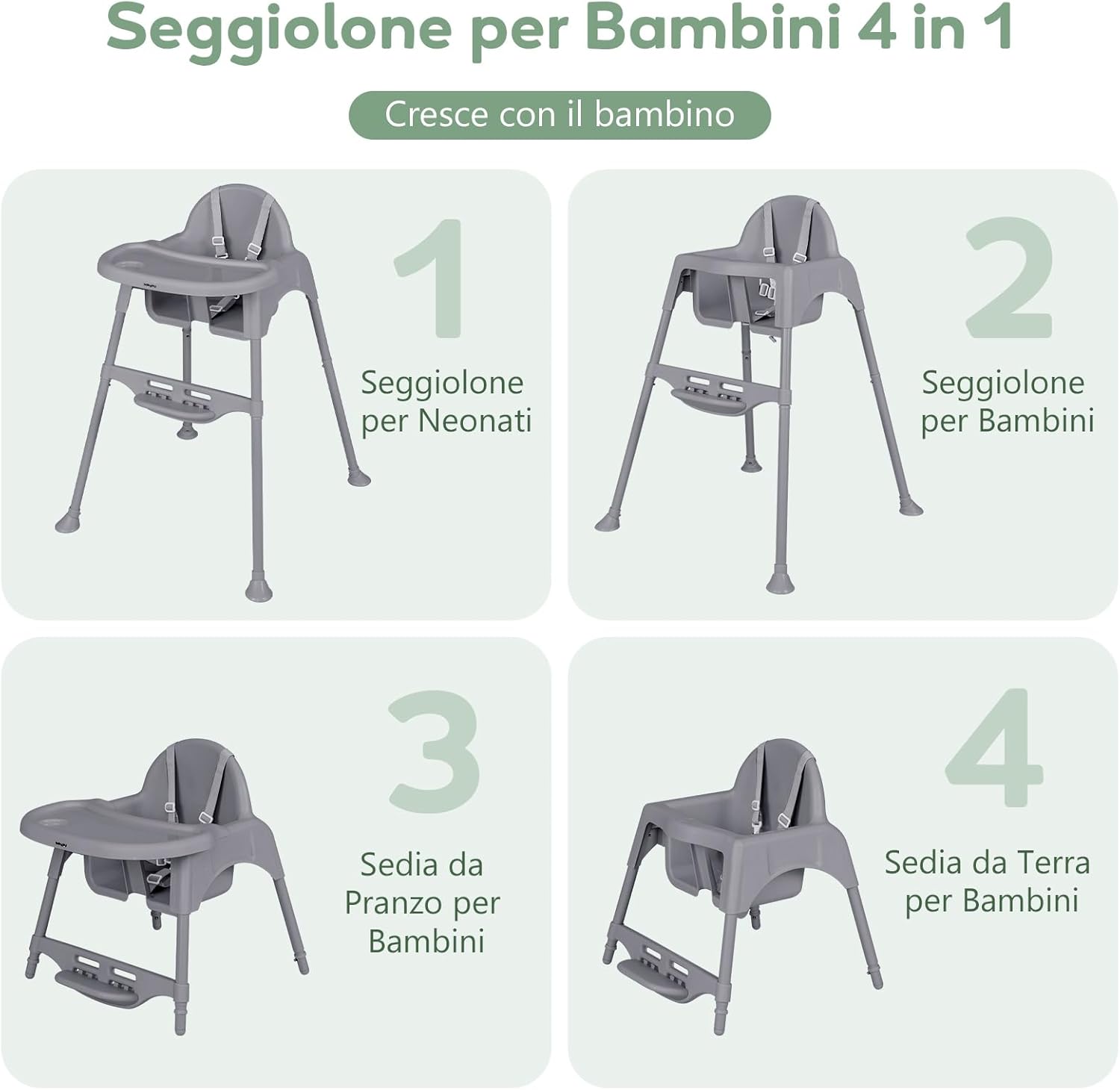 Seggiolone per Bambini 4 in 1

Cresce con il bambino

1

Seggiolone per Neonati

2

Seggiolone per Bambini

3

Sedia da Pranzo per Bambini

4

Sedia da Terra per Bambini