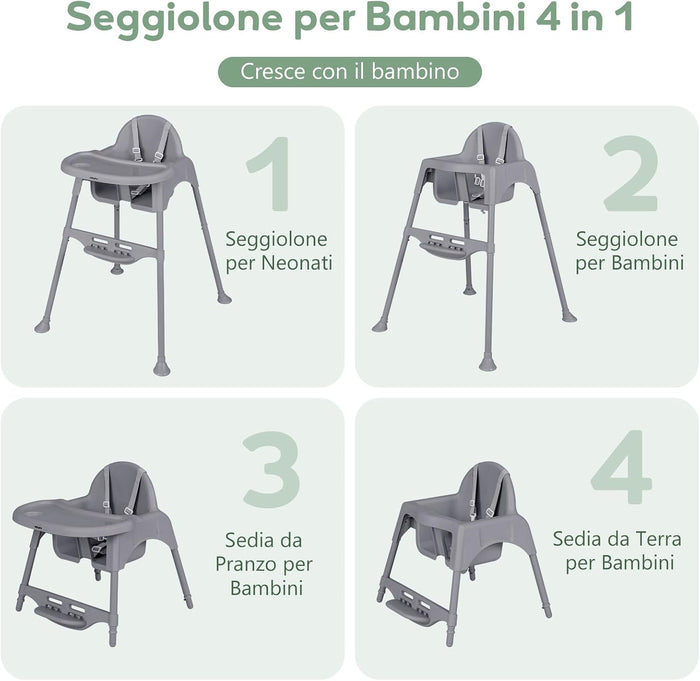 Seggiolone per Bambini 4 in 1

Cresce con il bambino

1

Seggiolone per Neonati

2

Seggiolone per Bambini

3

Sedia da Pranzo per Bambini

4

Sedia da Terra per Bambini