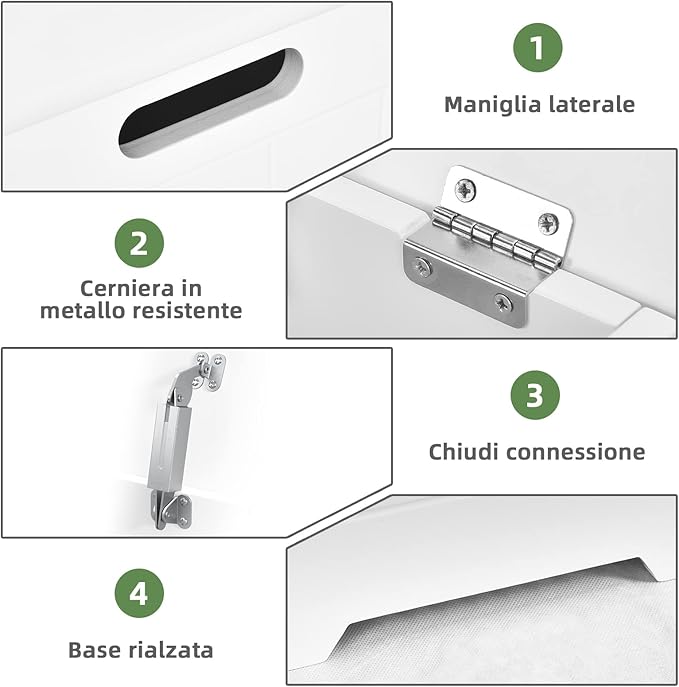 1

Maniglia laterale

2

Cerniera in metallo resistente

3

Chiudi connessione

4

Base rialzata