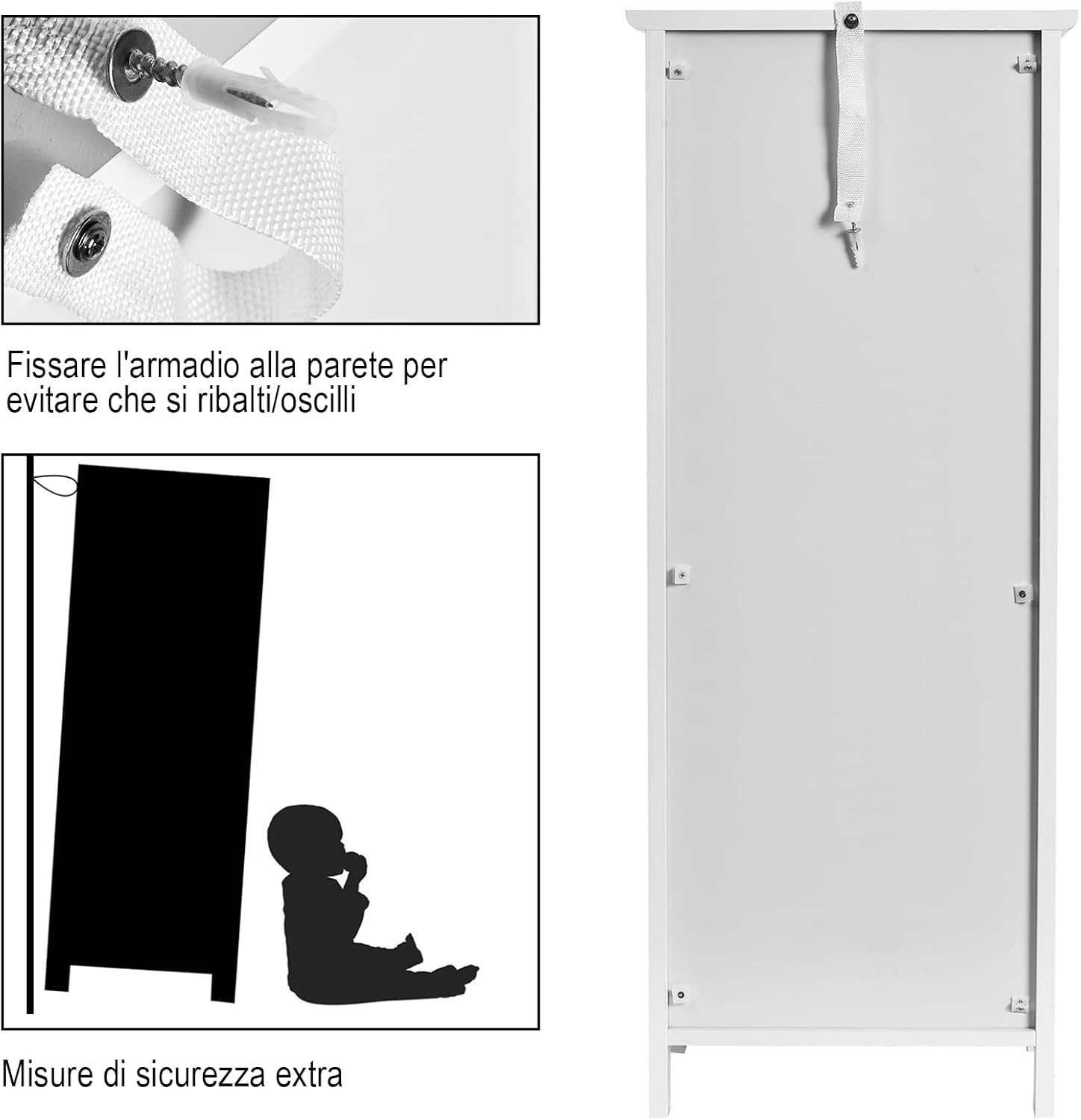 Fissare l'armadio alla parete per evitare che si ribalti/oscilli

Misure di sicurezza extra