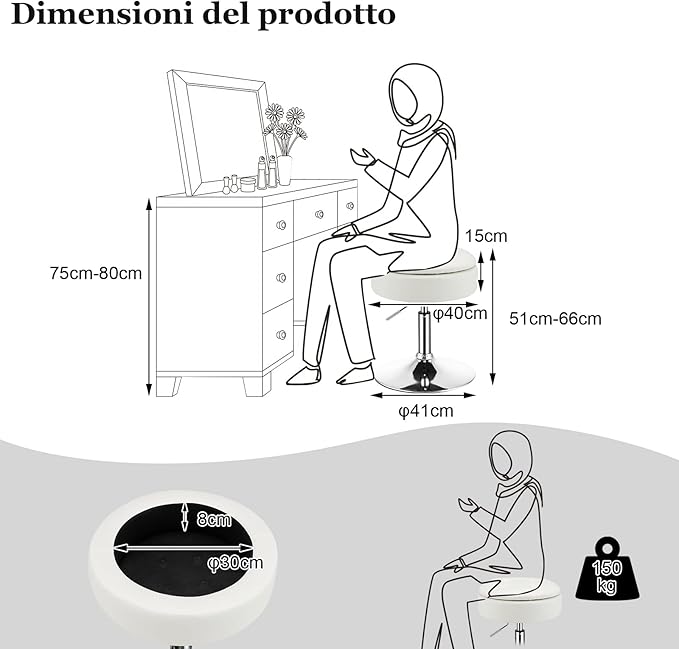 Dimensioni del prodotto

75cm-80cm

15cm

φ40cm

51cm-66cm

φ41cm

8cm

φ30cm

150 kg