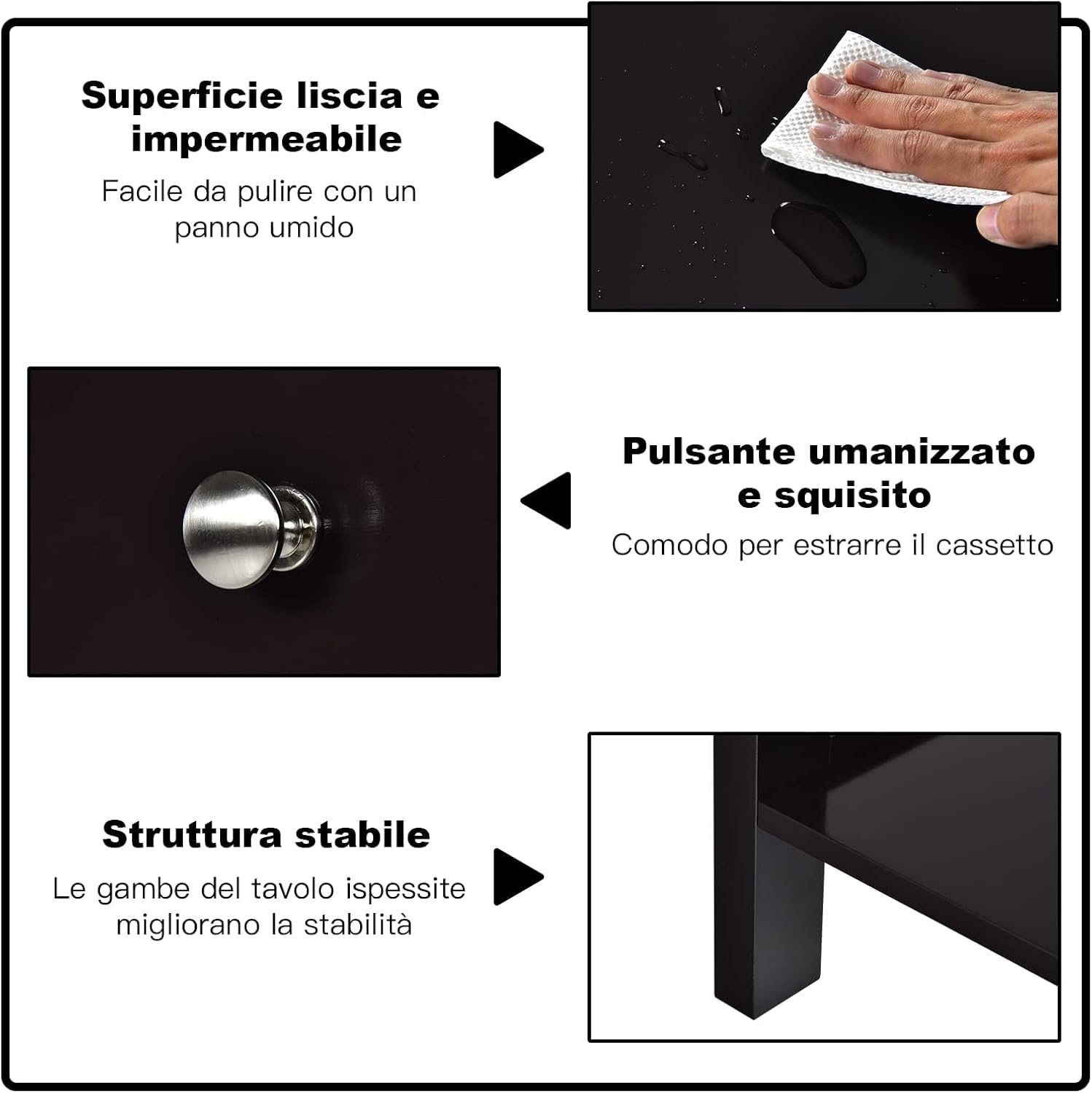 Superficie liscia e impermeabile

Facile da pulire con un panno umido

Pulsante umanizzato e squisito

Comodo per estrarre il cassetto

Struttura stabile

Le gambe del tavolo ispessite migliorano la stabilità