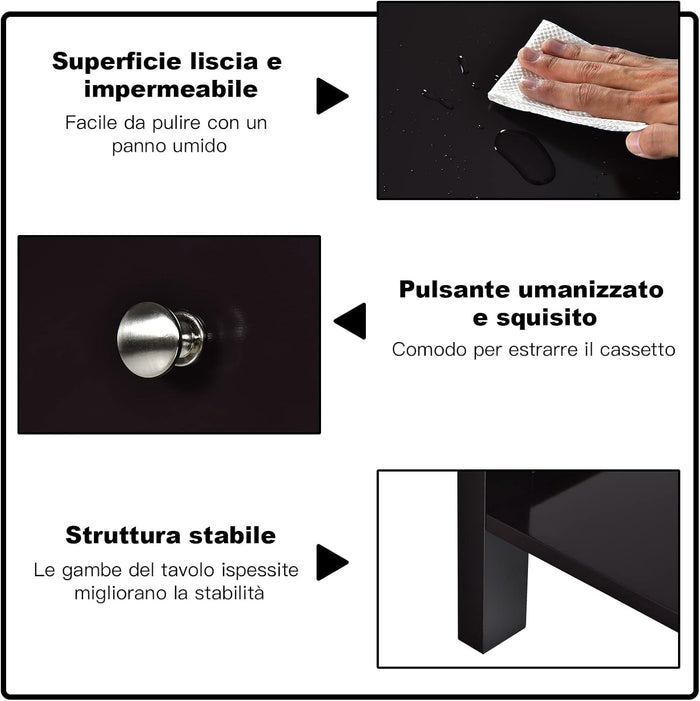 Superficie liscia e impermeabile

Facile da pulire con un panno umido

Pulsante umanizzato e squisito

Comodo per estrarre il cassetto

Struttura stabile

Le gambe del tavolo ispessite migliorano la stabilità