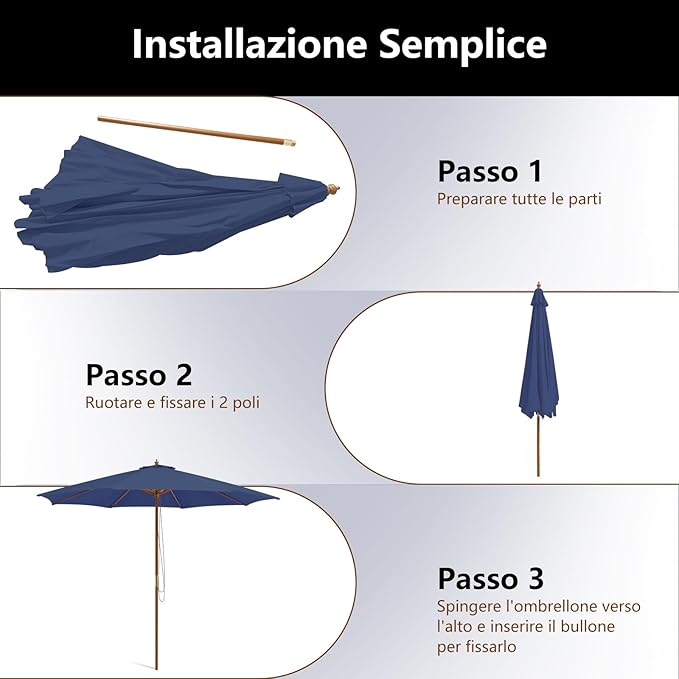 Installazione Semplice

Passo 1
Preparare tutte le parti

Passo 2
Ruotare e fissare i 2 poli

Passo 3
Spingere l'ombrellone verso l'alto e inserire il bullone per fissarlo