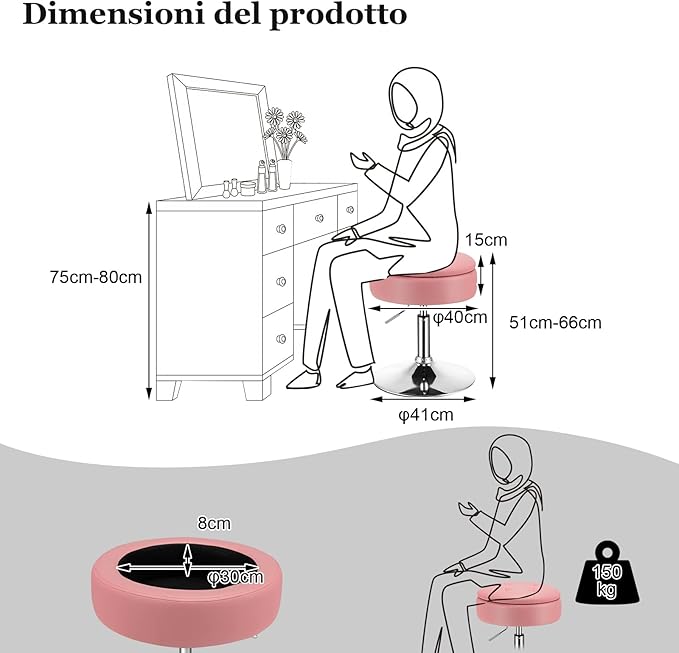 Dimensioni del prodotto

75cm-80cm

15cm

φ40cm

51cm-66cm

φ41cm

8cm

φ30cm

150 kg