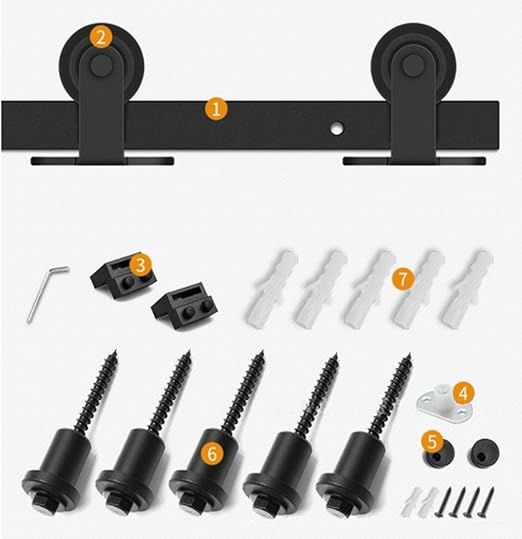 2
1
3
7
4
6
5