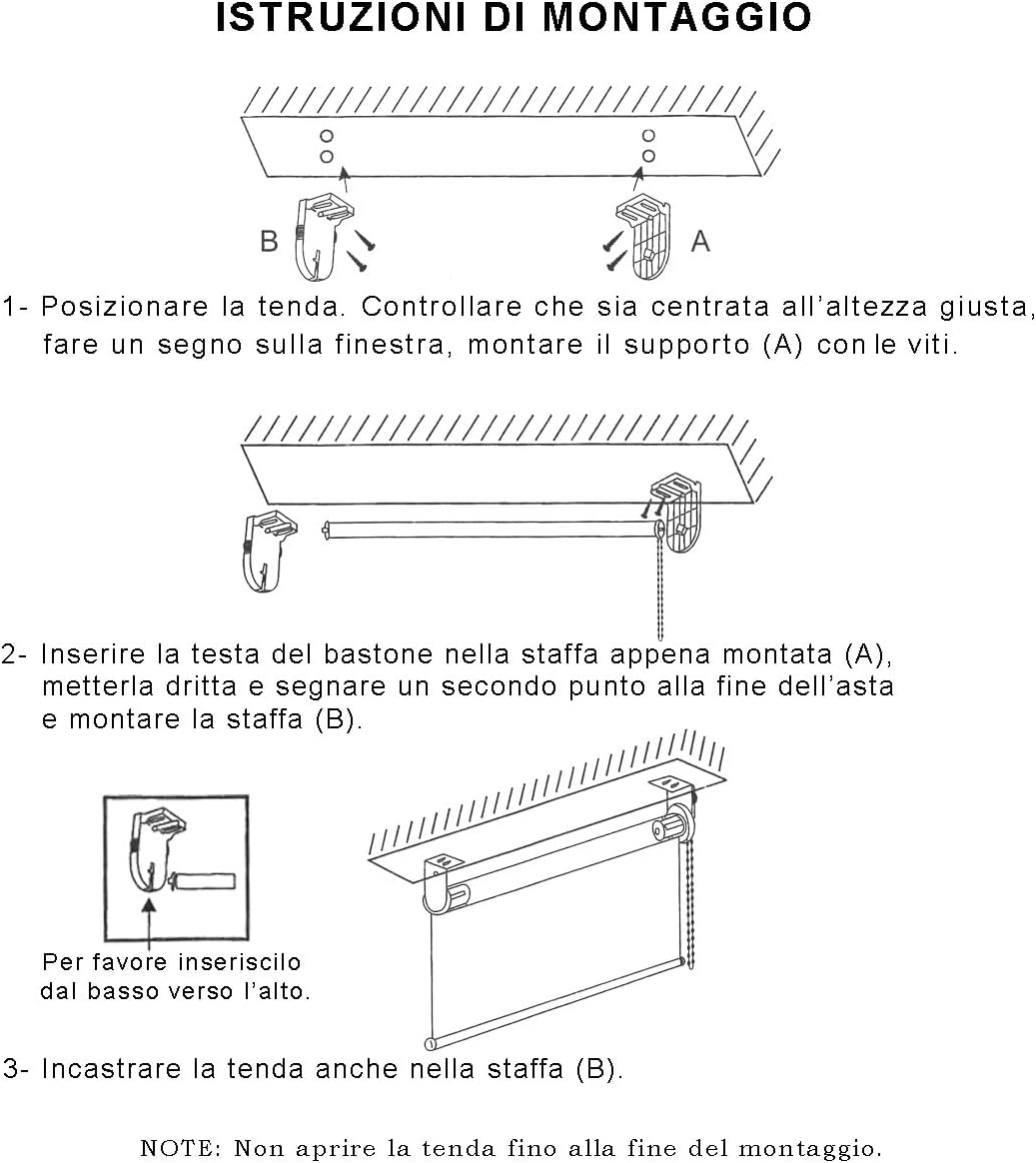 ISTRUZIONI DI MONTAGGIO

B

A

1- Posizionare la tenda. Controllare che sia centrata all'altezza giusta, fare un segno sulla finestra, montare il supporto (A) con le viti.

2- Inserire la testa del bastone nella staffa appena montata (A), metterla dritta e segnare un secondo punto alla fine dell'asta e montare la staffa (B).

Per favore inseriscilo dal basso verso l'alto.

3- Incastrare la tenda anche nella staffa (B).

NOTE: Non aprire la tenda fino alla fine del montaggio.