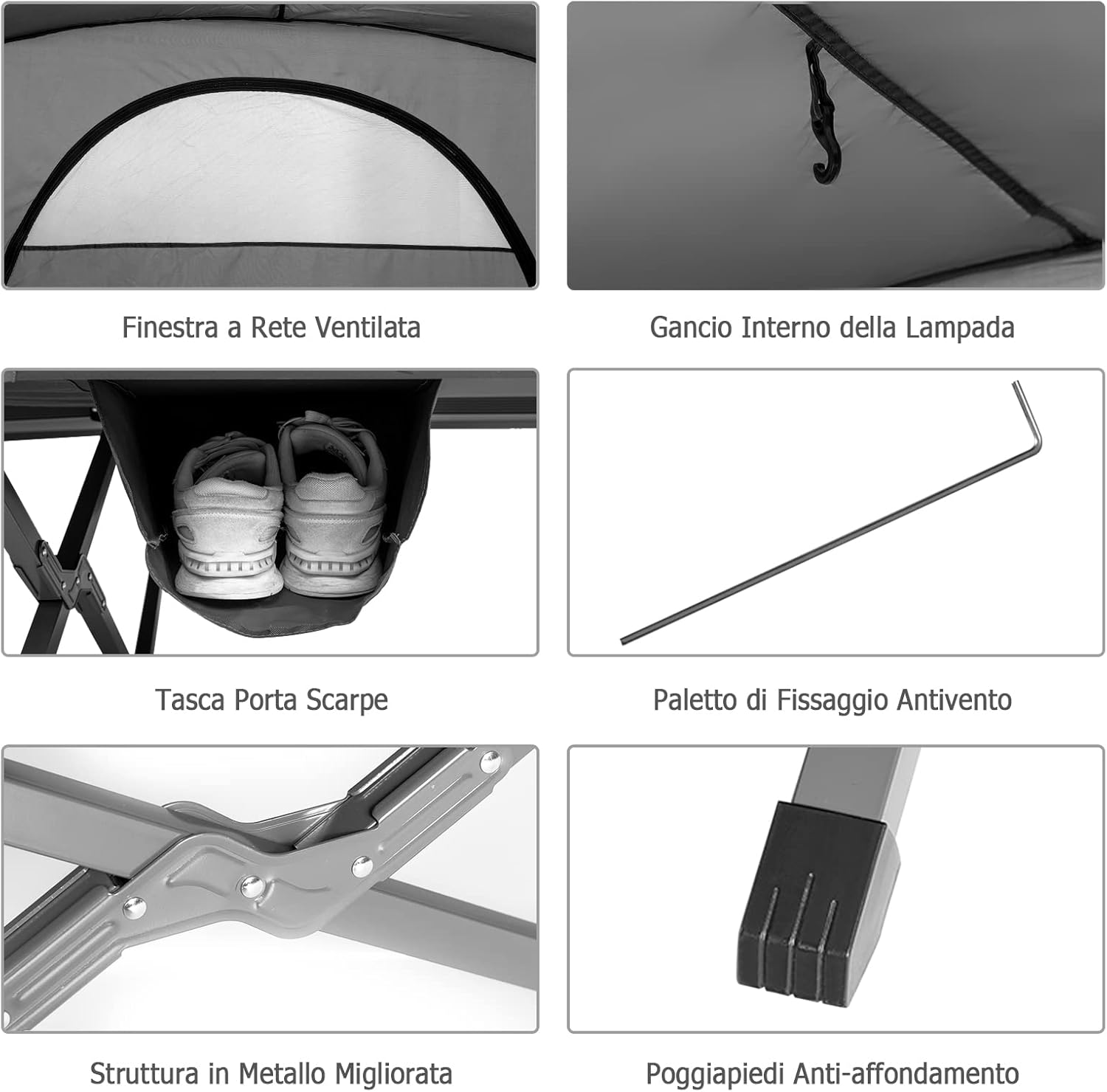 Finestra a Rete Ventilata

Gancio Interno della Lampada

Tasca Porta Scarpe

Paletto di Fissaggio Antivento

Struttura in Metallo Migliorata

Poggiapiedi Anti-affondamento