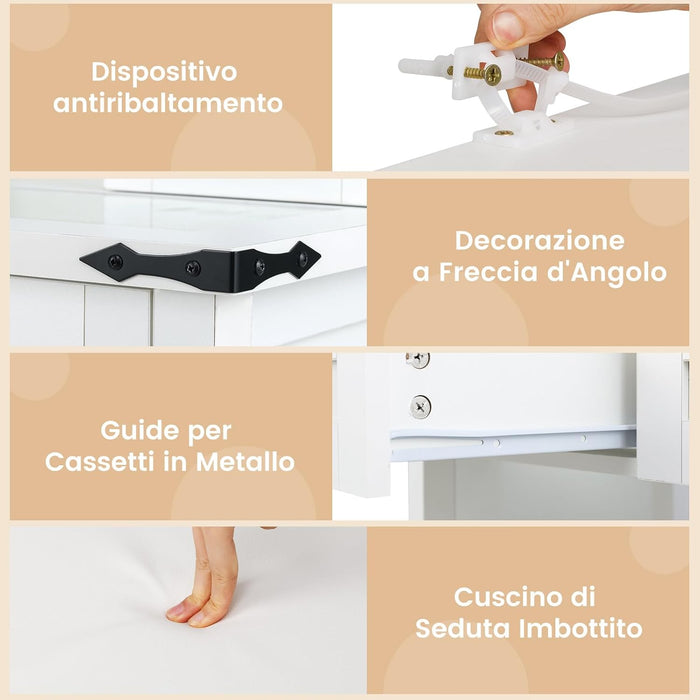 Dispositivo antiribaltamento

Decorazione a Freccia d'Angolo

Guide per Cassetti in Metallo

Cuscino di Seduta Imbottito