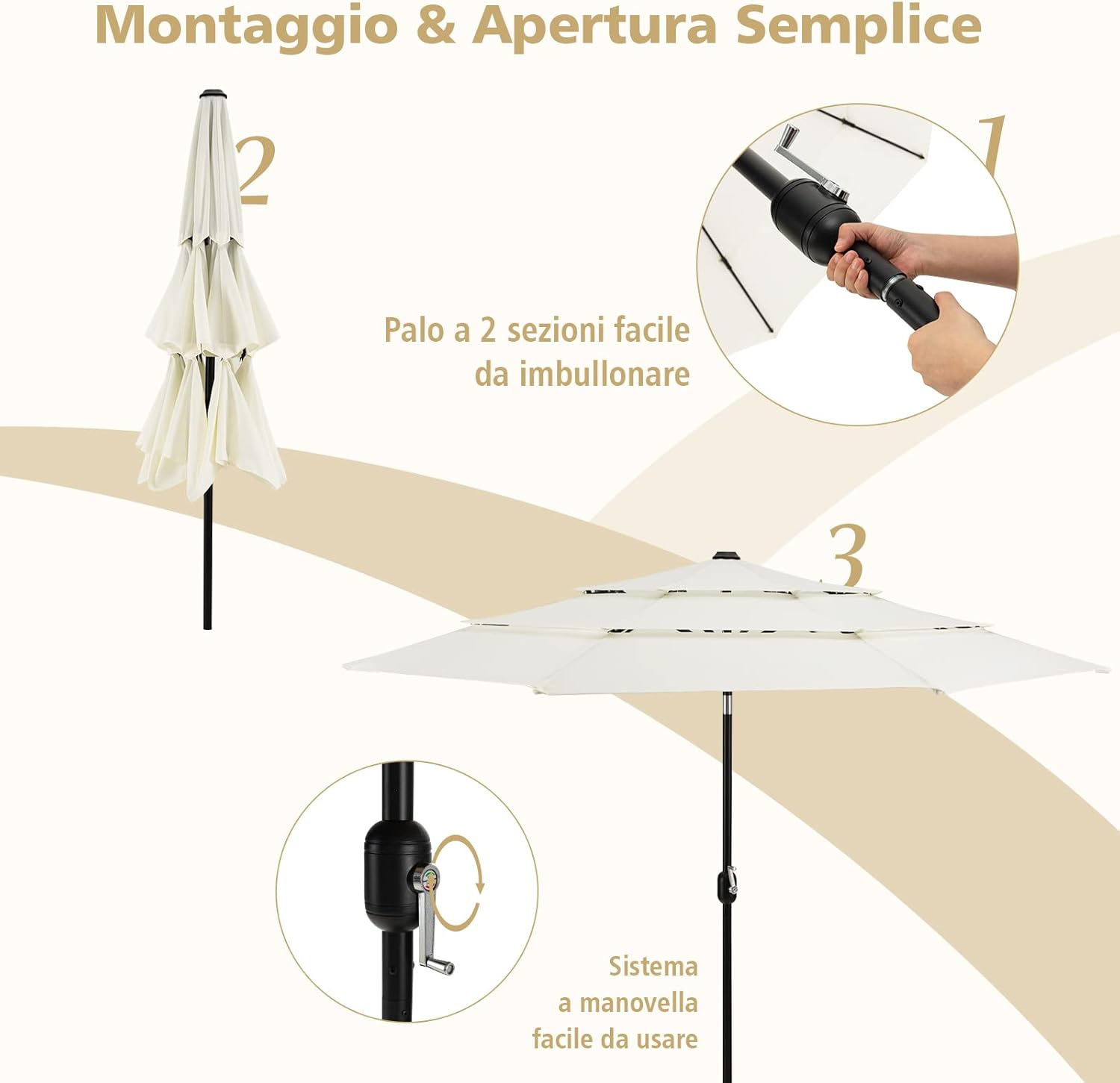 Montaggio & Apertura Semplice

2

1

Palo a 2 sezioni facile da imbullonare

3

Sistema a manovella facile da usare