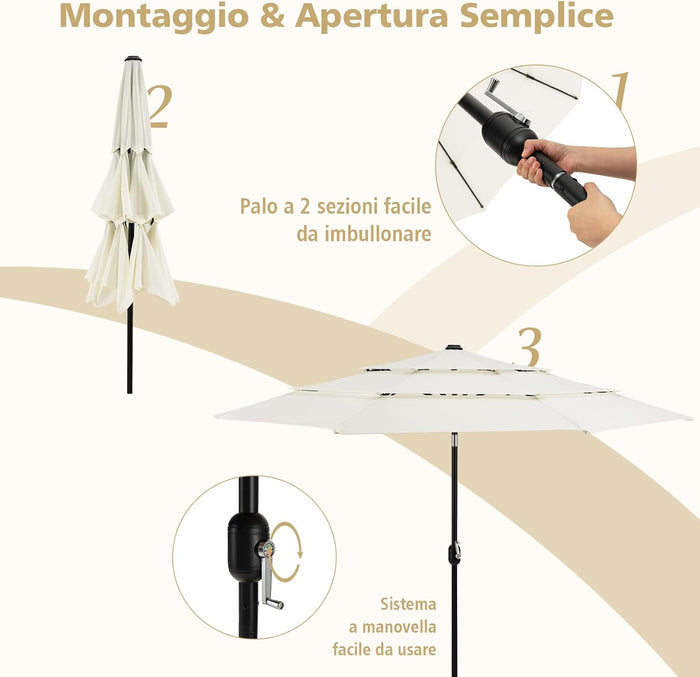 Montaggio & Apertura Semplice

2

1

Palo a 2 sezioni facile da imbullonare

3

Sistema a manovella facile da usare