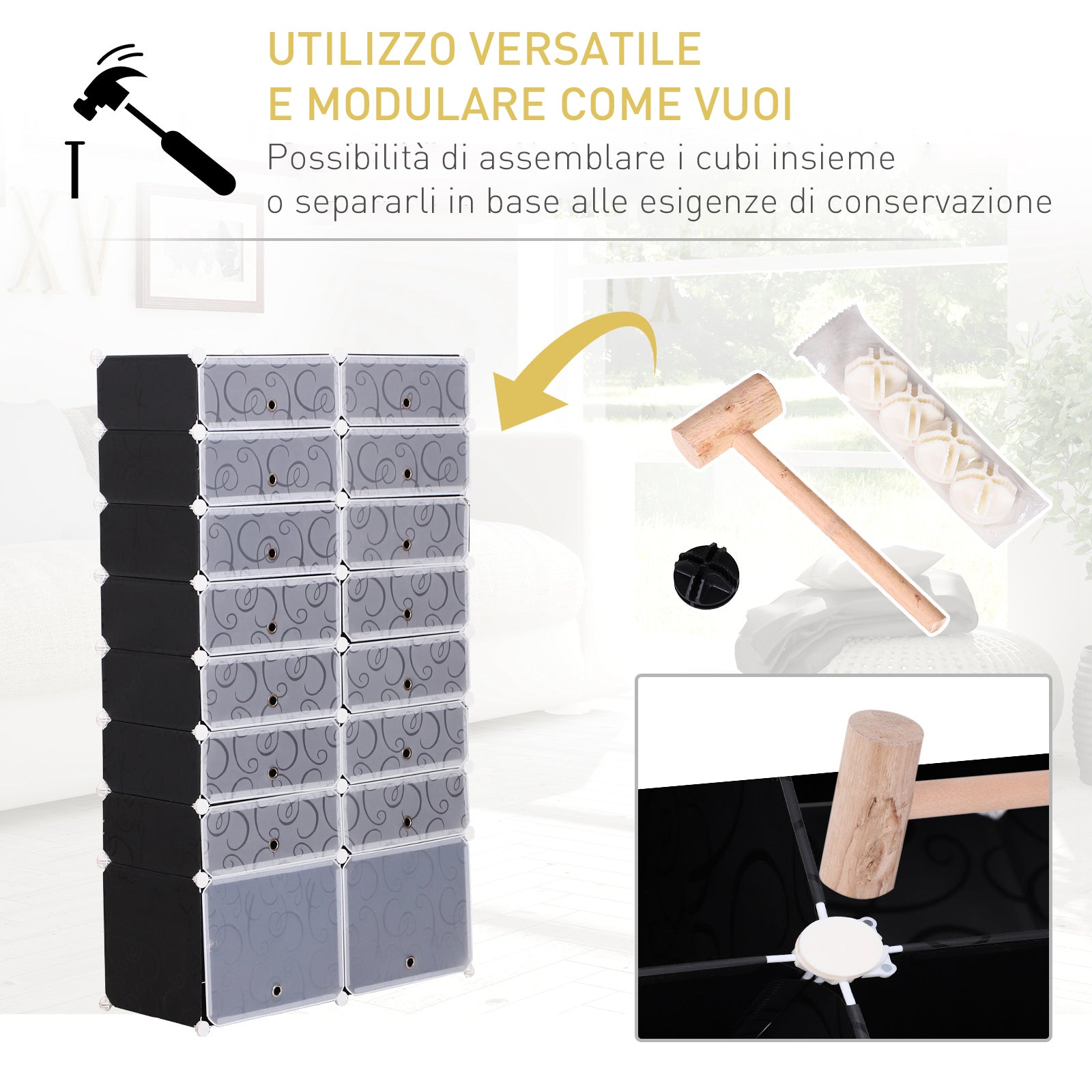 UTILIZZO VERSATILE
E MODULARE COME VUOI

Possibilità di assemblare i cubi insieme o separarli in base alle esigenze di conservazione