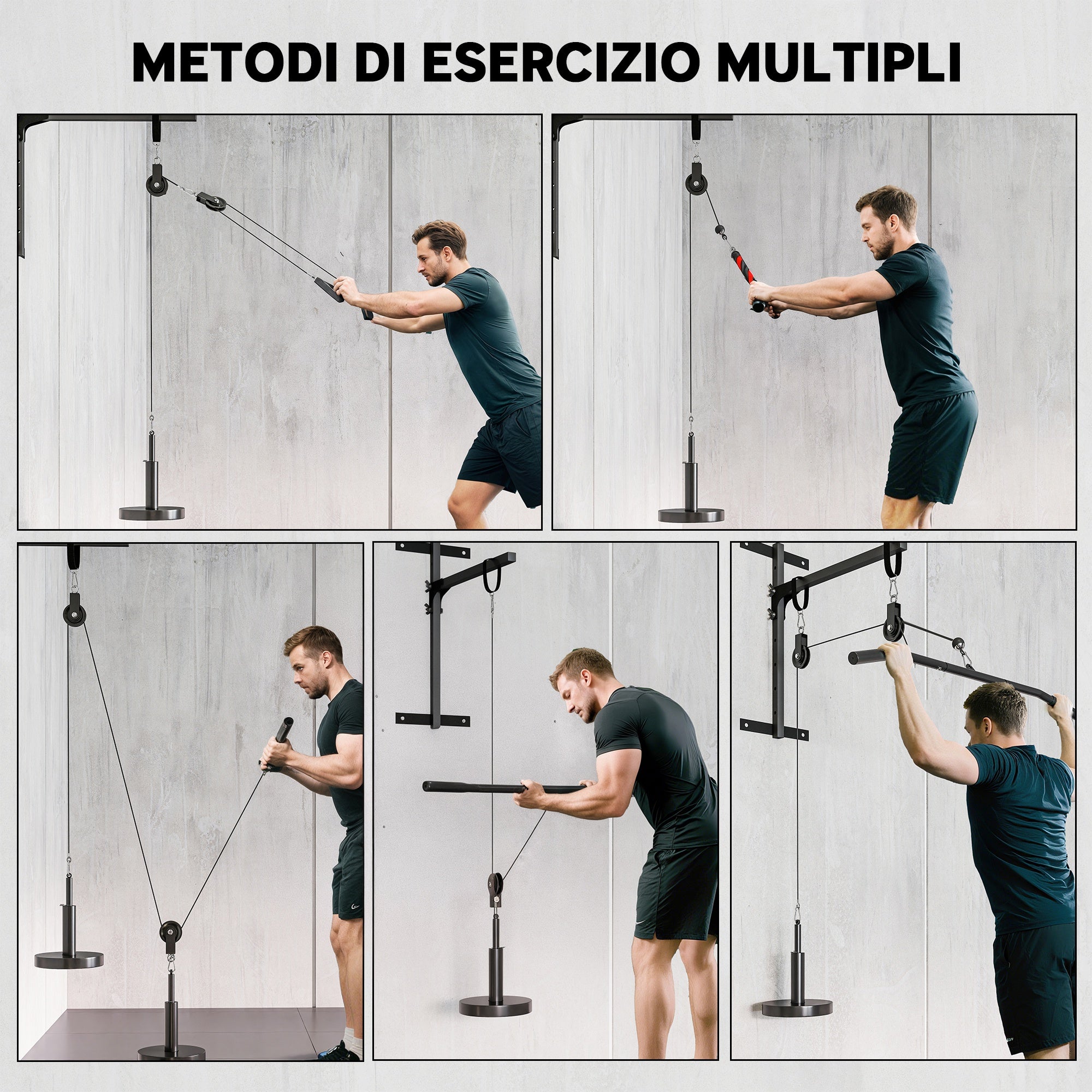 METODI DI ESERCIZIO MULTIPLI