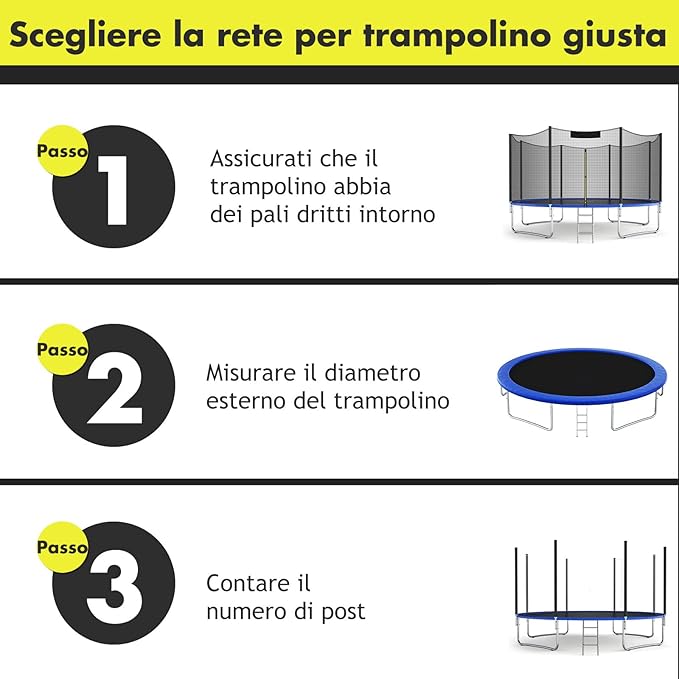 Scegliere la rete per trampolino giusta

Passo 1

Assicurati che il trampolino abbia dei pali dritti intorno

Passo 2

Misurare il diametro esterno del trampolino

Passo 3

Contare il numero di post