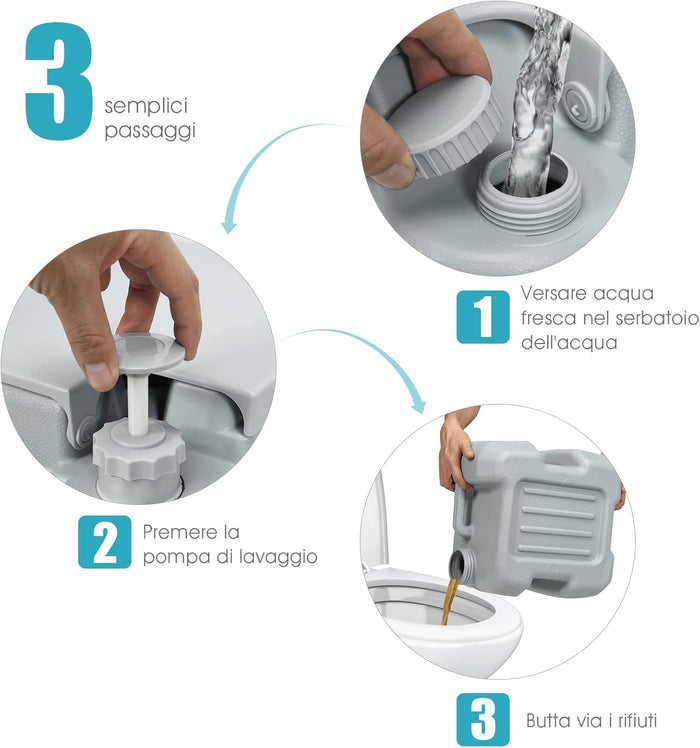 3 semplici passaggi

1 Versare acqua fresca nel serbatoio dell'acqua

2 Premere la pompa di lavaggio

3 Butta via i rifiuti