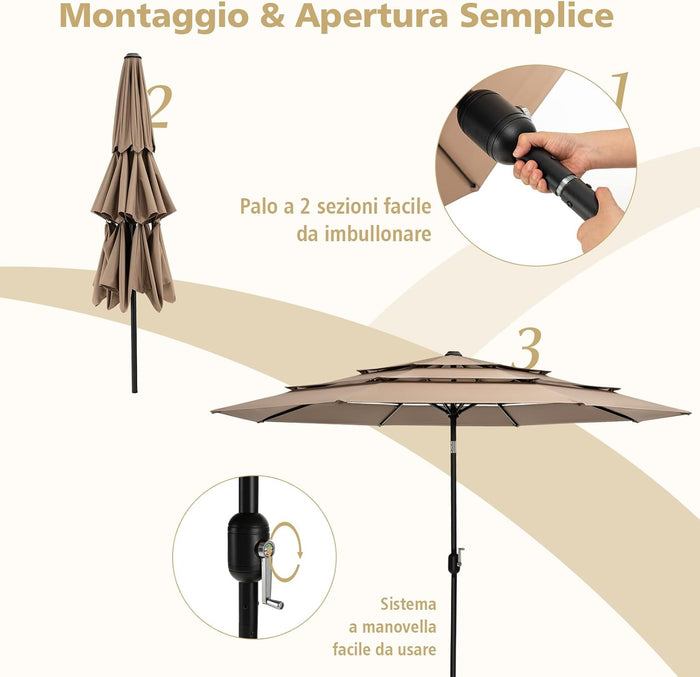 Montaggio & Apertura Semplice

2

1

Palo a 2 sezioni facile da imbullonare

3

Sistema a manovella facile da usare