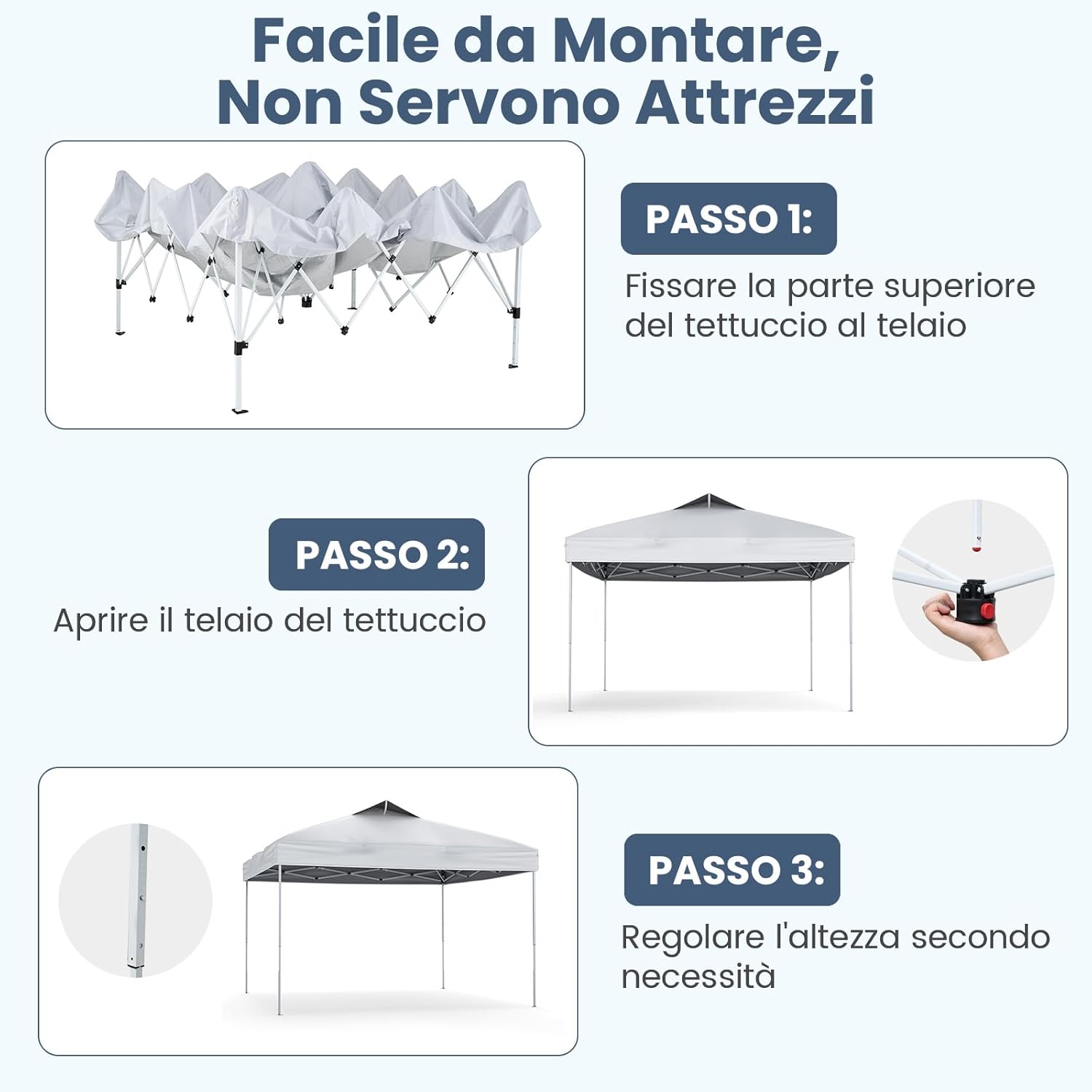 Facile da Montare, Non Servono Attrezzi

PASSO 1:

Fissare la parte superiore del tettuccio al telaio

PASSO 2:

Aprire il telaio del tettuccio

PASSO 3:

Regolare l'altezza secondo necessità